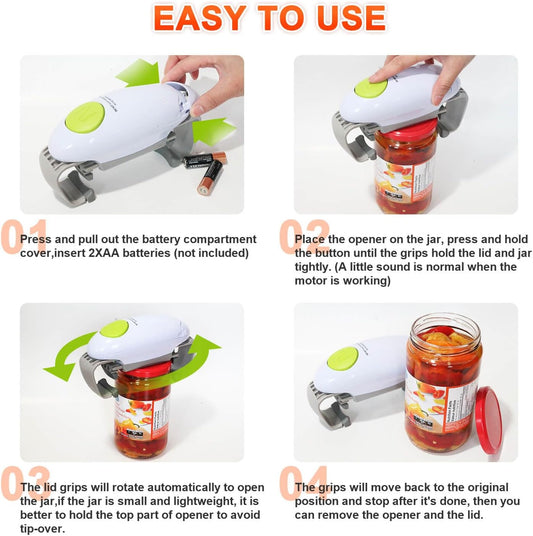 EASY TO USE

01 Press and pull out the battery compartment cover,insert 2XAA batteries (not included)

02 Place the opener on the jar, press and hold the button until the grips hold the lid and jar tightly. (A little sound is normal when the motor is working)

03 The lid grips will rotate automatically to open the jar,if the jar is small and lightweight, it is better to hold the top part of opener to avoid tip-over.

04 The grips will move back to the original position and stop after it's done, then you can remove the opener and the lid.