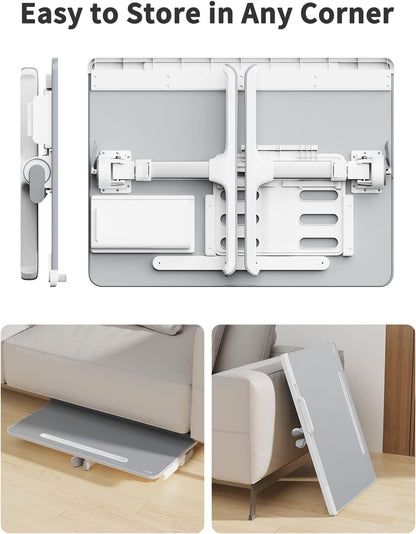 Easy to Store in Any Corner