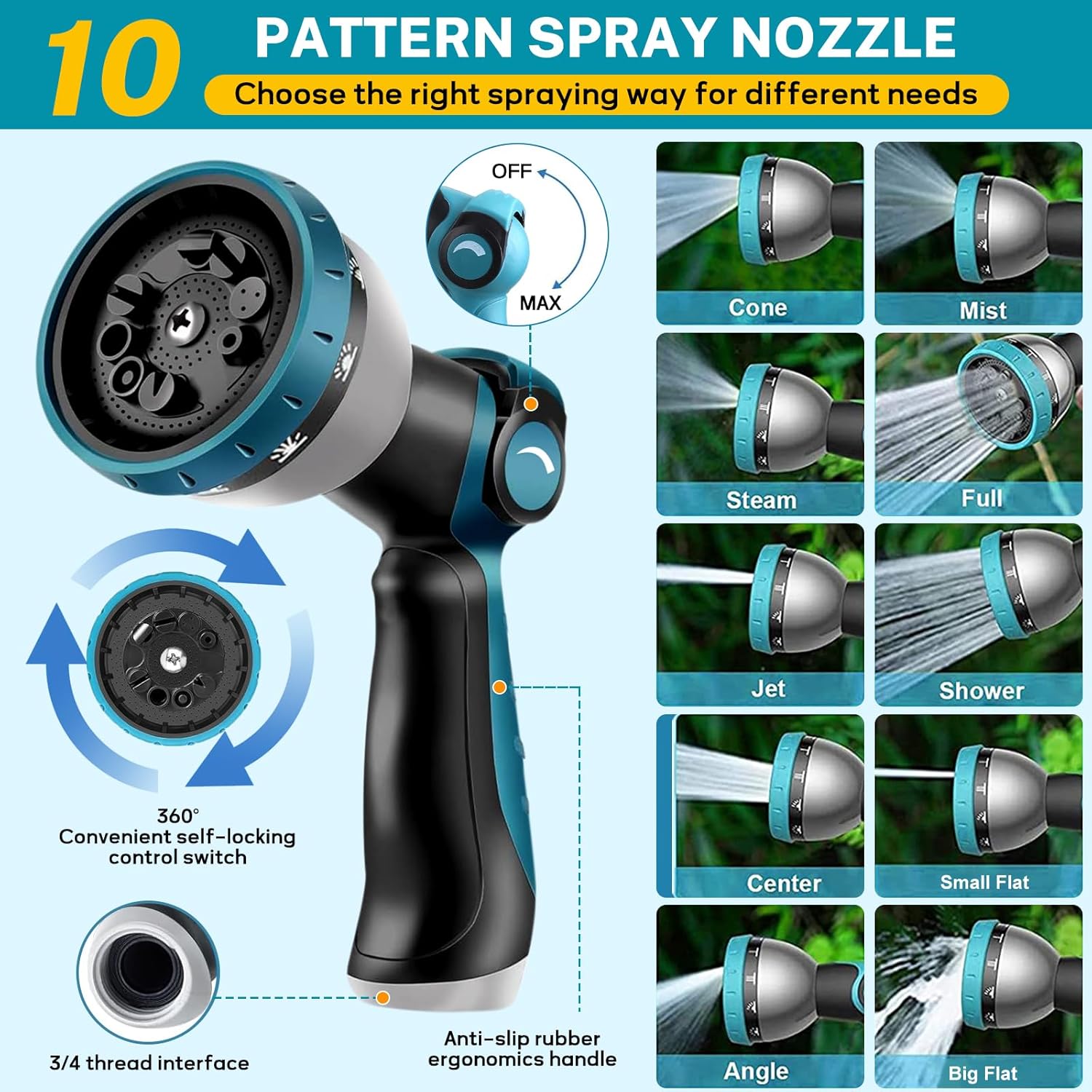 10 PATTERN SPRAY NOZZLE

Choose the right spraying way for different needs

OFF

MAX

360°
Convenient self-locking control switch

3/4 thread interface

Anti-slip rubber ergonomics handle

Cone

Mist

Steam

Full

Jet

Shower

Center

Small Flat

Angle

Big Flat