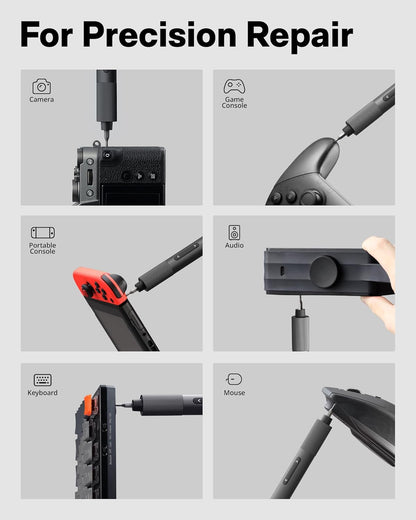 For Precision Repair

Camera

Game Console

Portable Console

Audio

Keyboard

Mouse