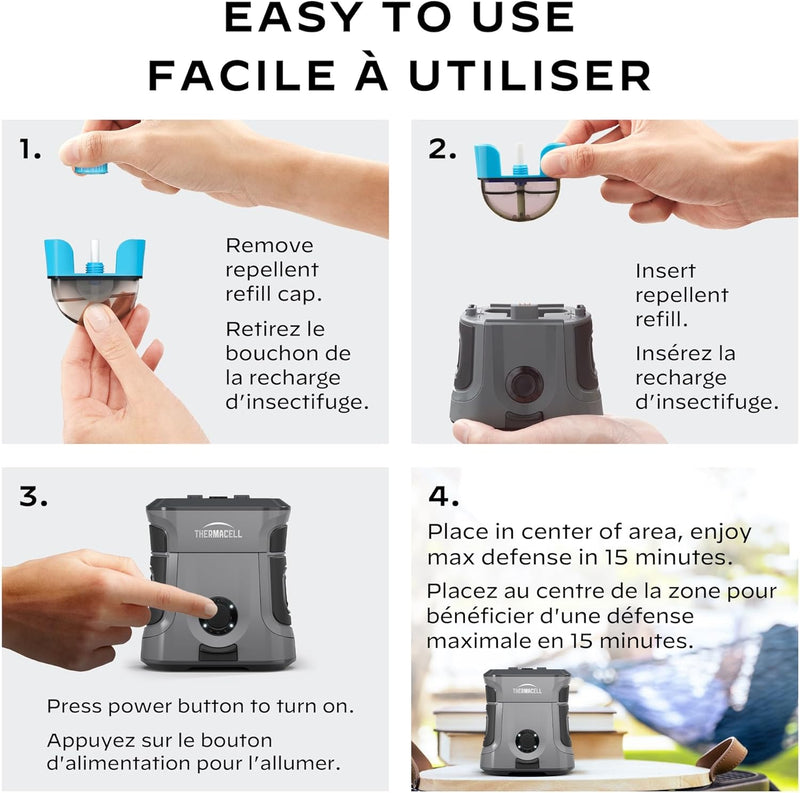 EASY TO USE
FACILE À UTILISER

1.

Remove repellent refill cap.

Retirez le bouchon de la recharge d'insectifuge.

2.

Insert repellent refill.

Insérez la recharge d'insectifuge.

3.

THERMACELL

Press power button to turn on.

Appuyez sur le bouton d'alimentation pour l'allumer.

4.

Place in center of area, enjoy max defense in 15 minutes.

Placez au centre de la zone pour bénéficier d'une défense maximale en 15 minutes.

THERMACELL