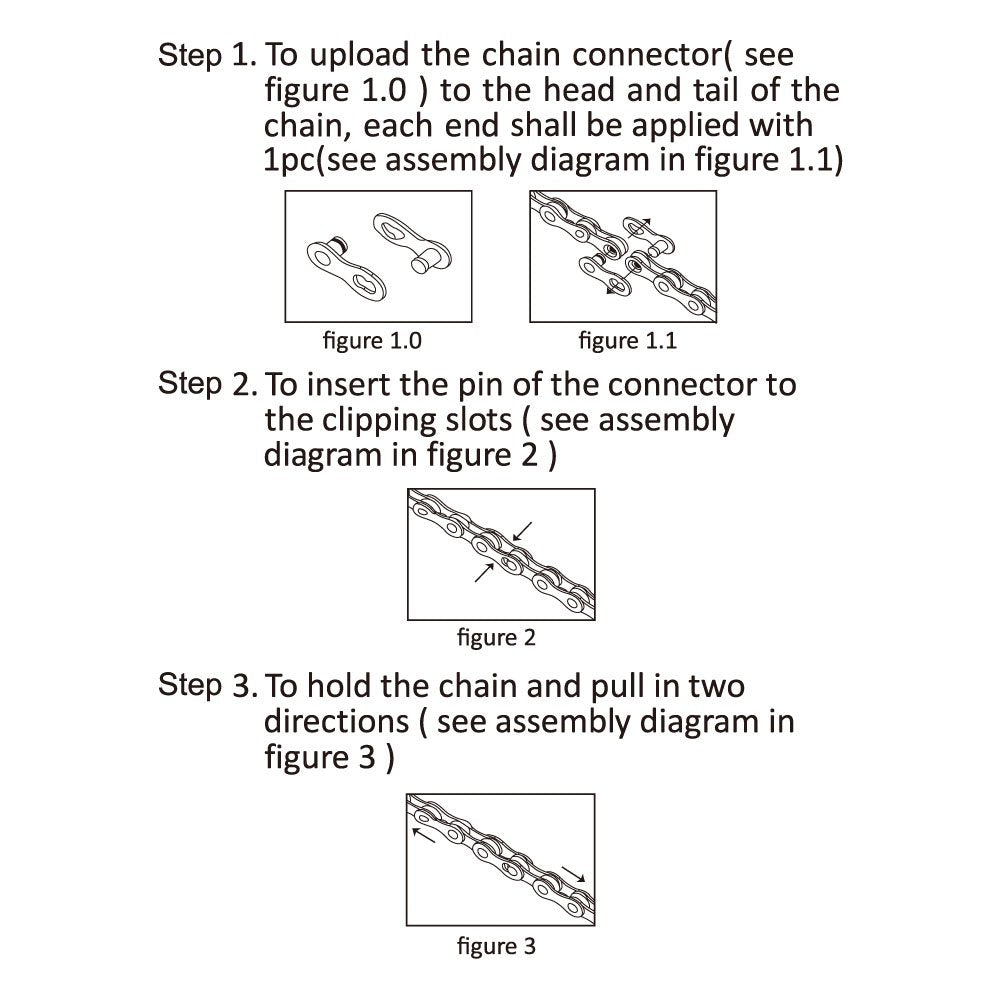 Step 1. To upload the chain connector( see figure 1.0 ) to the head and tail of the chain, each end shall be applied with 1pc(see assembly diagram in figure 1.1)

figure 1.0

figure 1.1

Step 2. To insert the pin of the connector to the clipping slots ( see assembly diagram in figure 2 )

figure 2

Step 3. To hold the chain and pull in two directions ( see assembly diagram in figure 3 )

figure 3