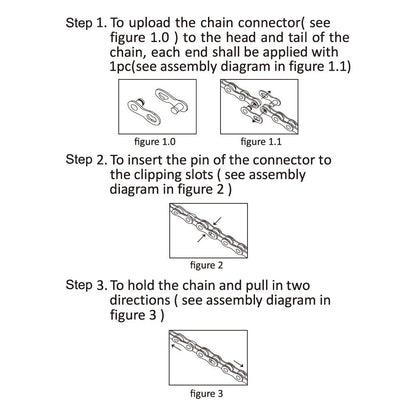 Step 1. To upload the chain connector( see figure 1.0 ) to the head and tail of the chain, each end shall be applied with 1pc(see assembly diagram in figure 1.1)

figure 1.0

figure 1.1

Step 2. To insert the pin of the connector to the clipping slots ( see assembly diagram in figure 2 )

figure 2

Step 3. To hold the chain and pull in two directions ( see assembly diagram in figure 3 )

figure 3