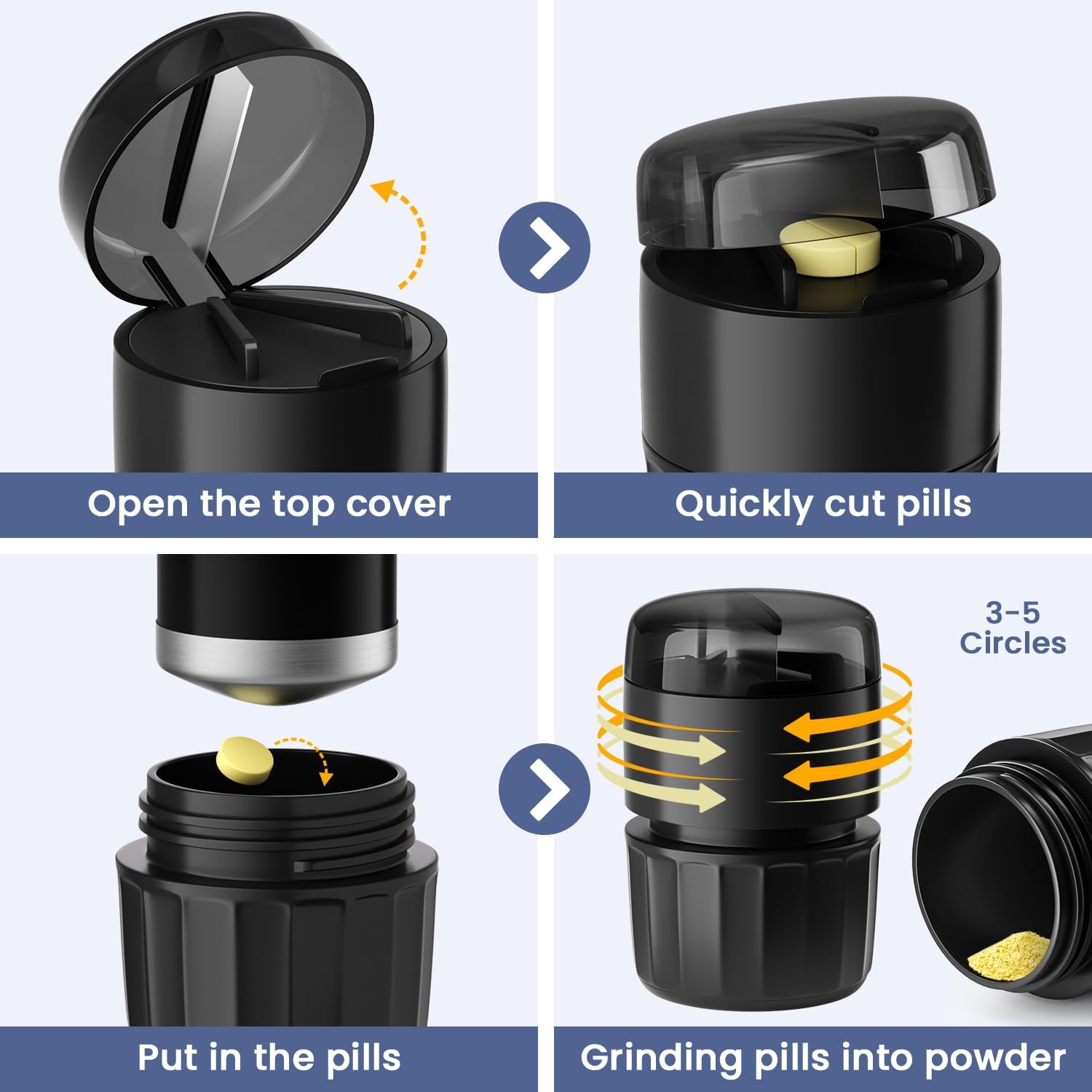 Open the top cover

Quickly cut pills

3-5 Circles

Put in the pills

Grinding pills into powder