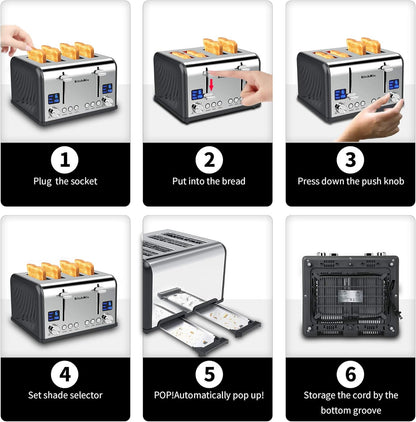 1
Plug the socket

2
Put into the bread

3
Press down the push knob

4
Set shade selector

5
POP!Automatically pop up!

6
Storage the cord by the bottom groove