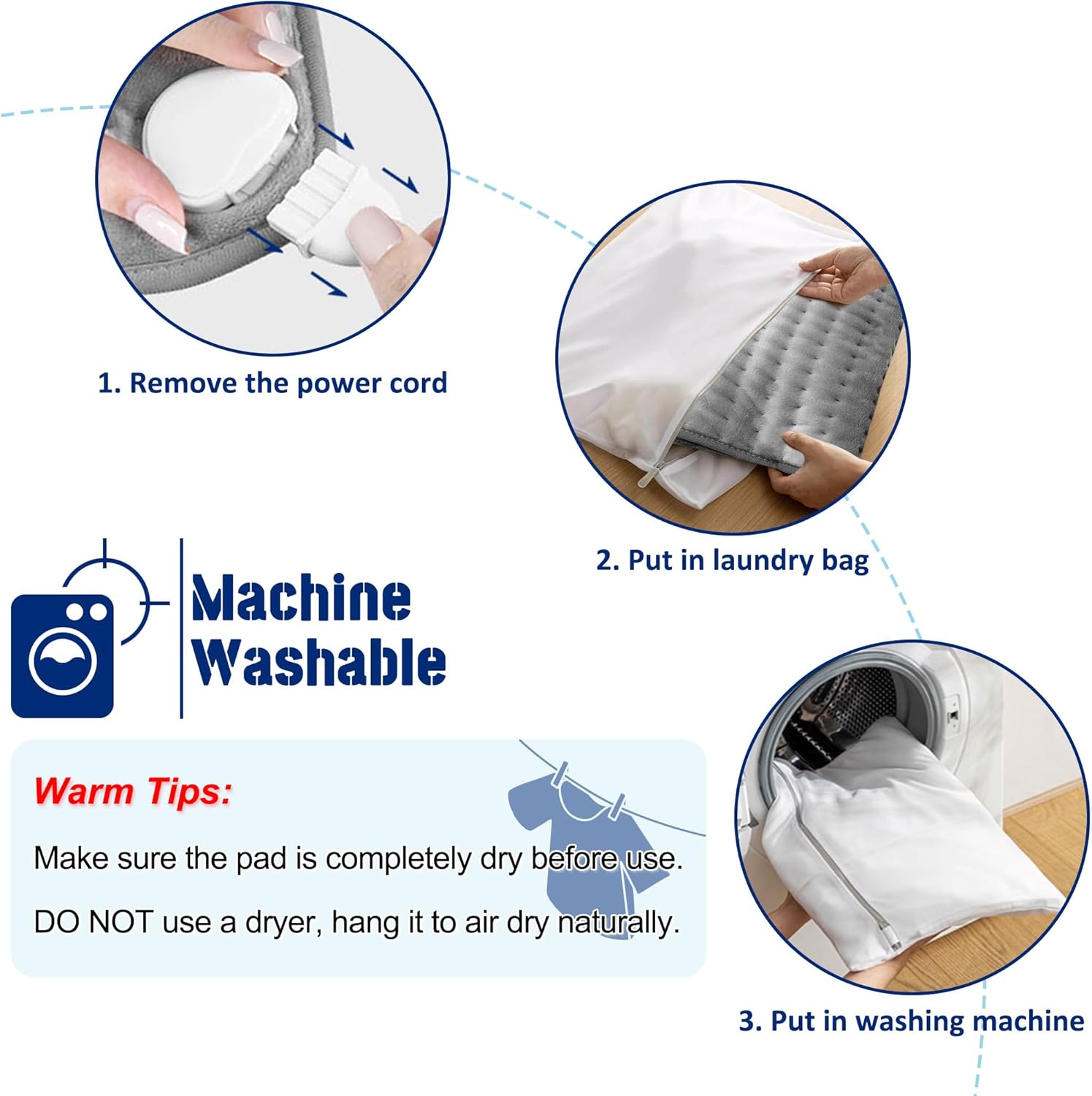 1. Remove the power cord

2. Put in laundry bag

Machine Washable

Warm Tips:

Make sure the pad is completely dry before use.

DO NOT use a dryer, hang it to air dry naturally.

3. Put in washing machine