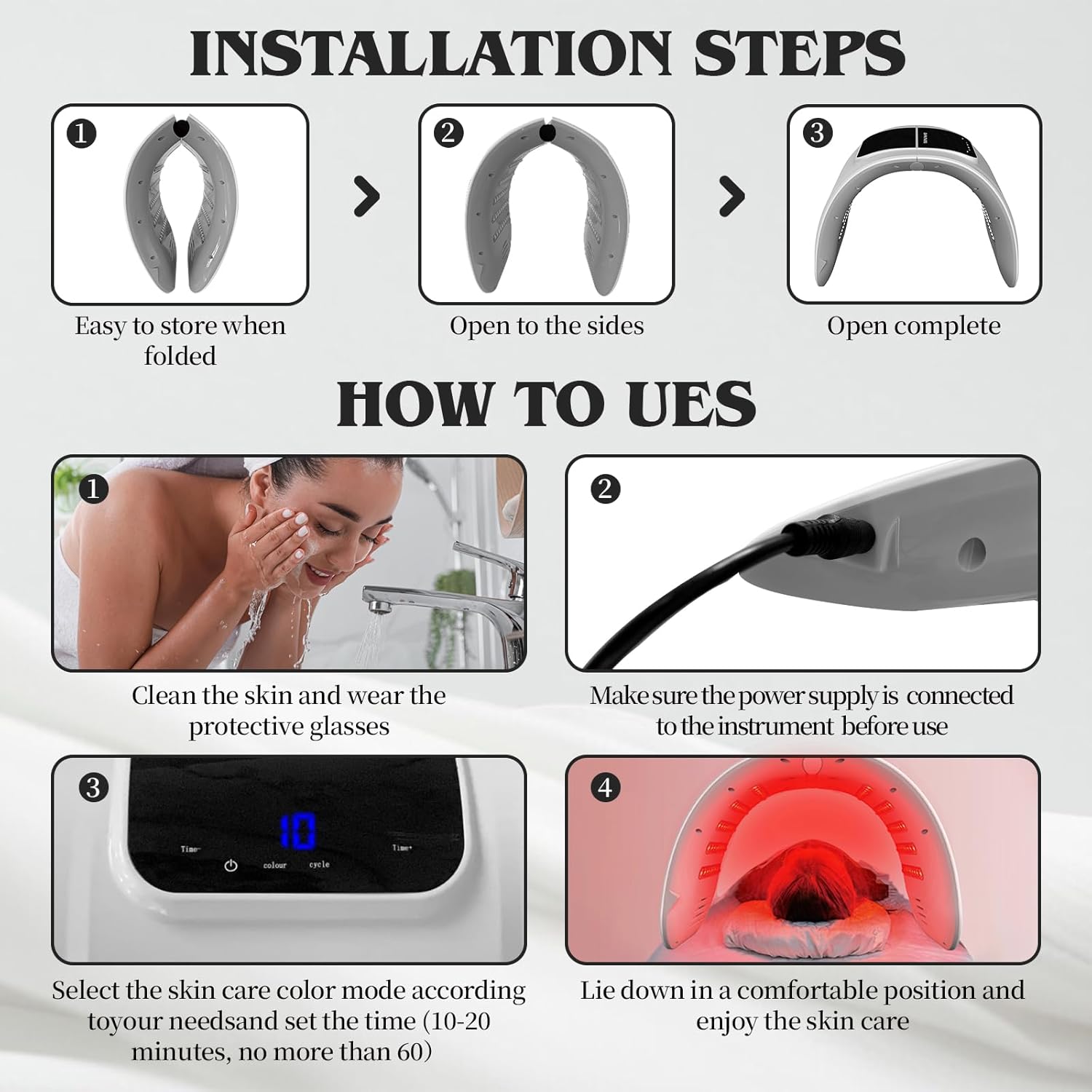 INSTALLATION STEPS

1

Easy to store when folded

2

Open to the sides

3

Open complete

HOW TO UES

1

Clean the skin and wear the protective glasses

2

Make sure the power supply is connected to the instrument before use

3

Time-

10

colour

cycle

Time+

Select the skin care color mode according toyour needsand set the time (10-20 minutes, no more than 60)

4

Lie down in a comfortable position and enjoy the skin care