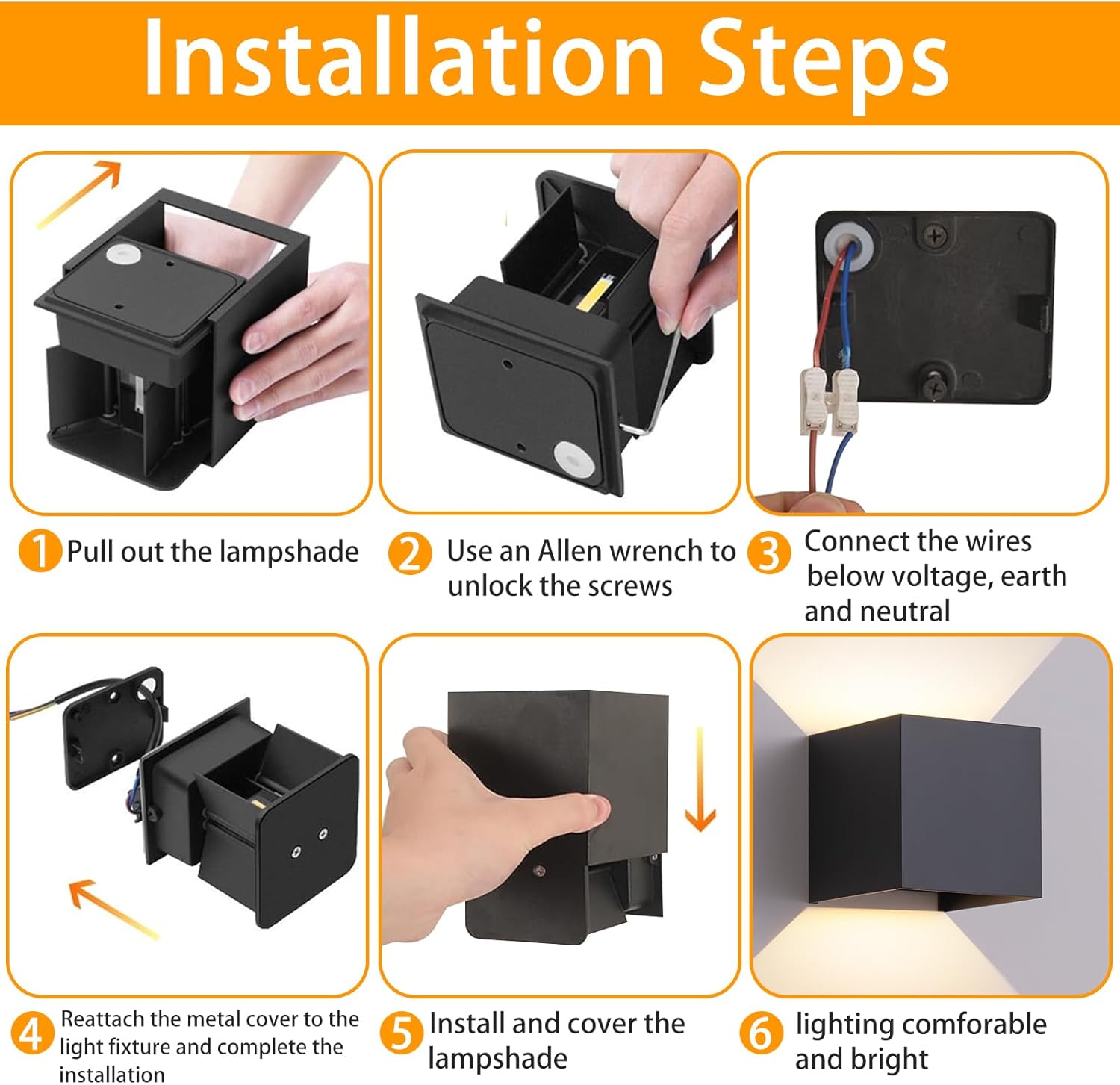 Installation Steps

1 Pull out the lampshade

2 Use an Allen wrench to unlock the screws

3 Connect the wires below voltage, earth and neutral

4 Reattach the metal cover to the light fixture and complete the installation

5 Install and cover the lampshade

6 lighting comforable and bright