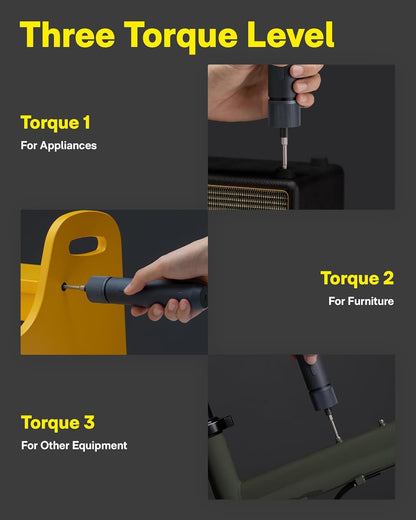 Three Torque Level

Torque 1
For Appliances

Torque 2
For Furniture

Torque 3
For Other Equipment