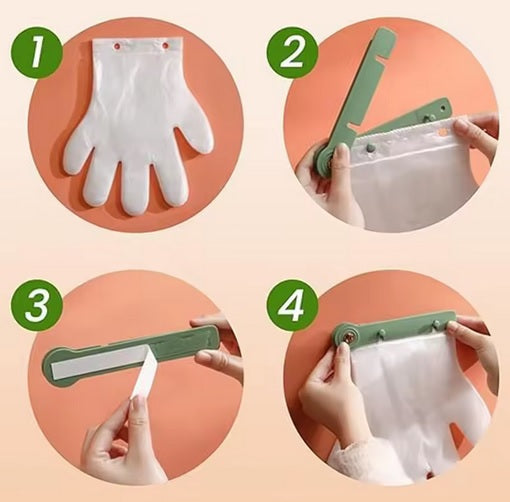 1

2

3

4