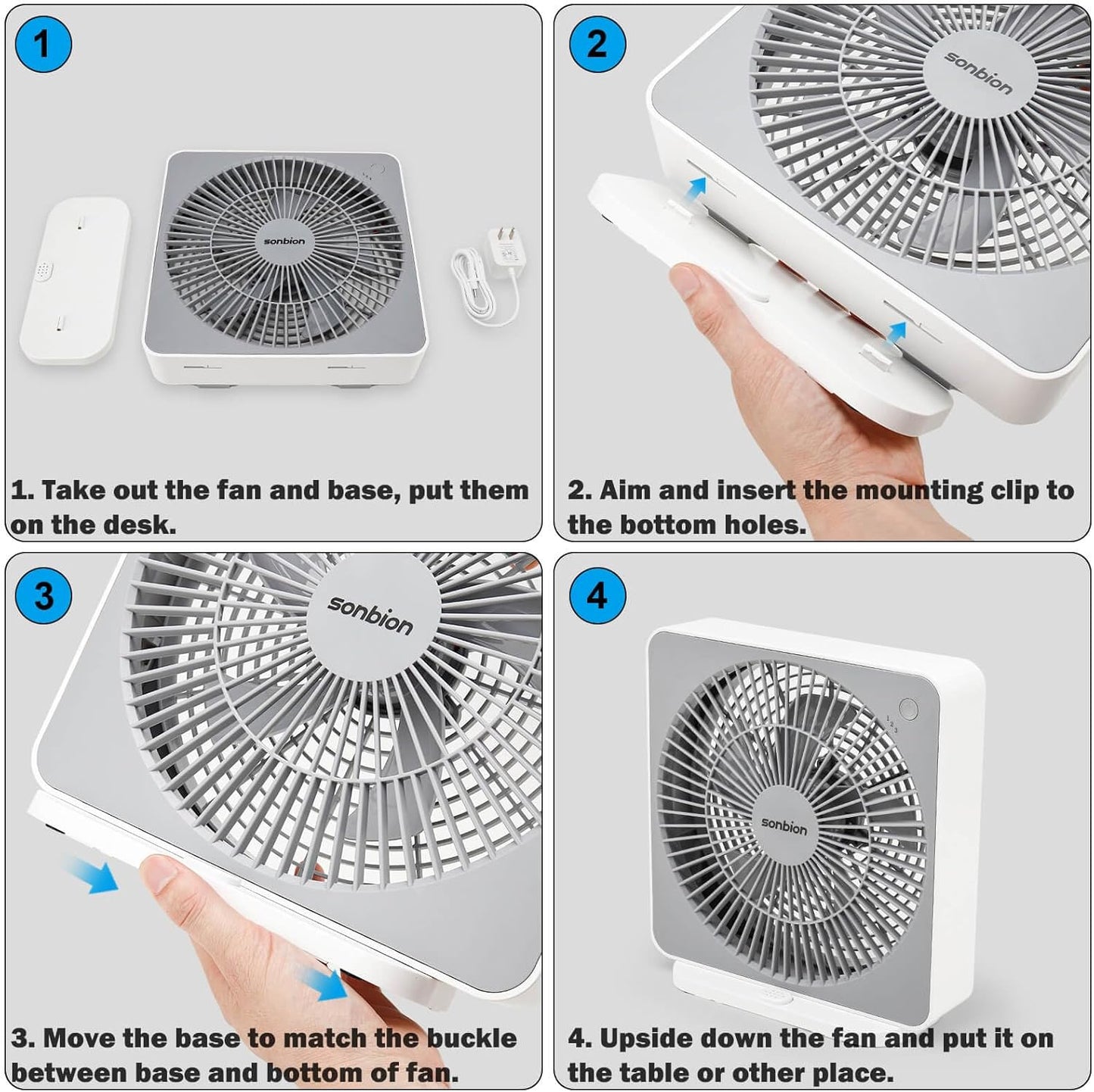 1

sonbion

1. Take out the fan and base, put them on the desk.

2

sonbion

2. Aim and insert the mounting clip to the bottom holes.

3

sonbion

3. Move the base to match the buckle between base and bottom of fan.

4

1 2 3

sonbion

4. Upside down the fan and put it on the table or other place.