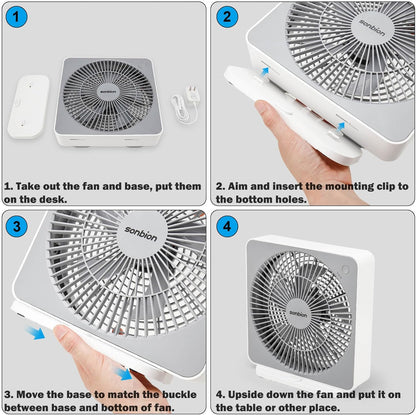 1

sonbion

1. Take out the fan and base, put them on the desk.

2

sonbion

2. Aim and insert the mounting clip to the bottom holes.

3

sonbion

3. Move the base to match the buckle between base and bottom of fan.

4

sonbion

4. Upside down the fan and put it on the table or other place.