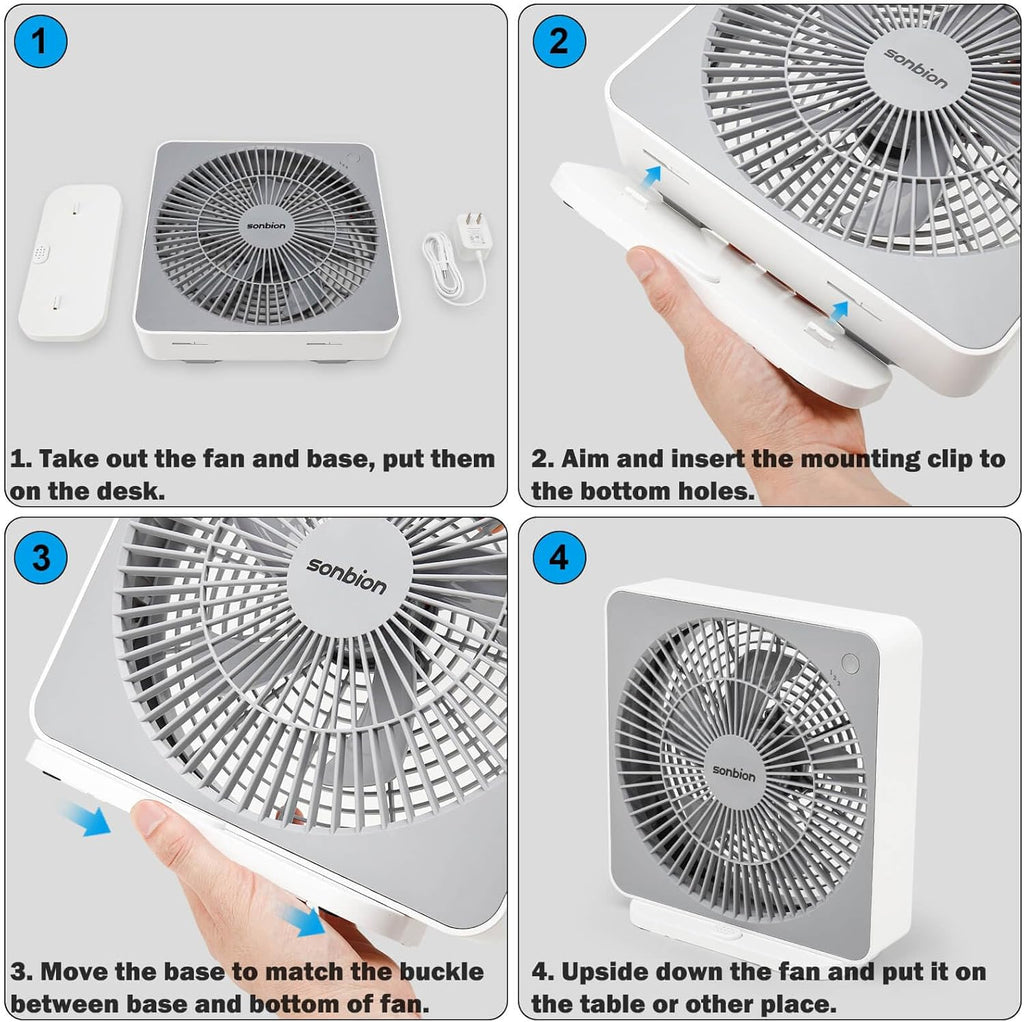 1

sonbion

1. Take out the fan and base, put them on the desk.

2

sonbion

2. Aim and insert the mounting clip to the bottom holes.

3

sonbion

3. Move the base to match the buckle between base and bottom of fan.

4

sonbion

4. Upside down the fan and put it on the table or other place.