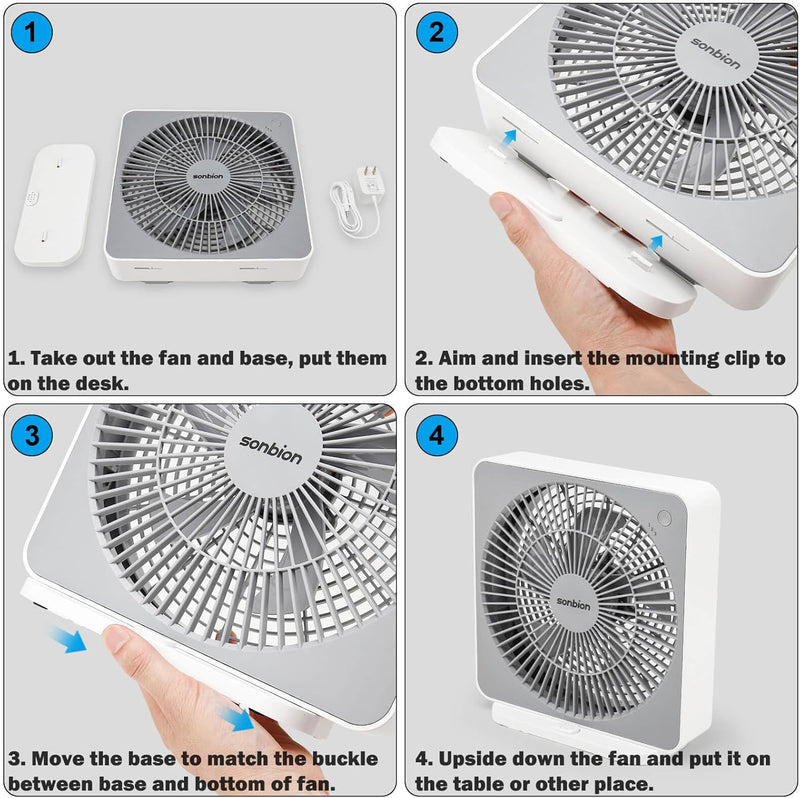 1

sonbion

1. Take out the fan and base, put them on the desk.

2

sonbion

2. Aim and insert the mounting clip to the bottom holes.

3

sonbion

3. Move the base to match the buckle between base and bottom of fan.

4

sonbion

4. Upside down the fan and put it on the table or other place.