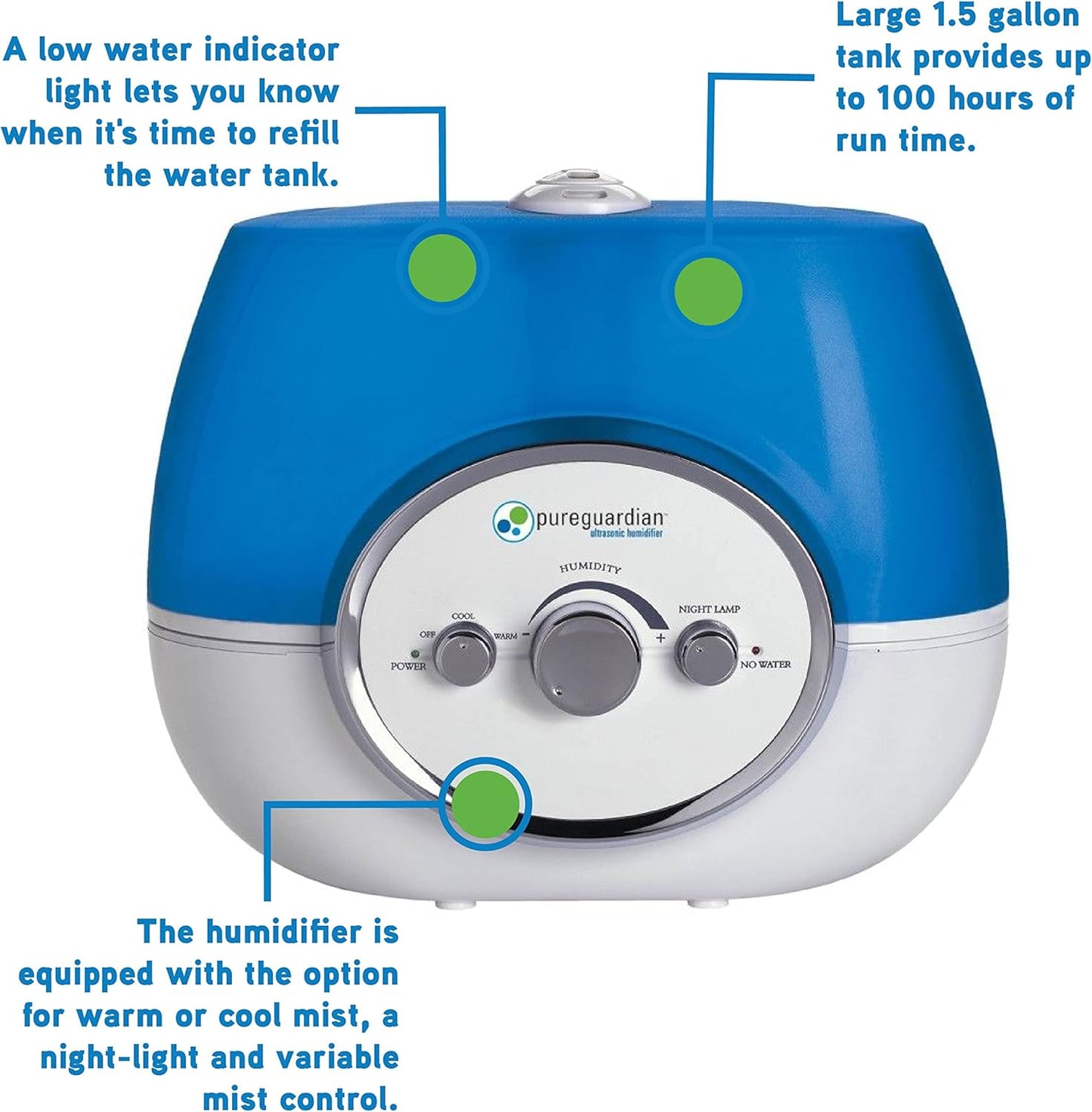 A low water indicator light lets you know when it's time to refill the water tank.

Large 1.5 gallon tank provides up to 100 hours of run time.

pureguardian
ultrasonic humidifier

HUMIDITY

COOL
OFF
WARM
POWER
−
+
NIGHT LAMP
NO WATER

The humidifier is equipped with the option for warm or cool mist, a night-light and variable mist control.