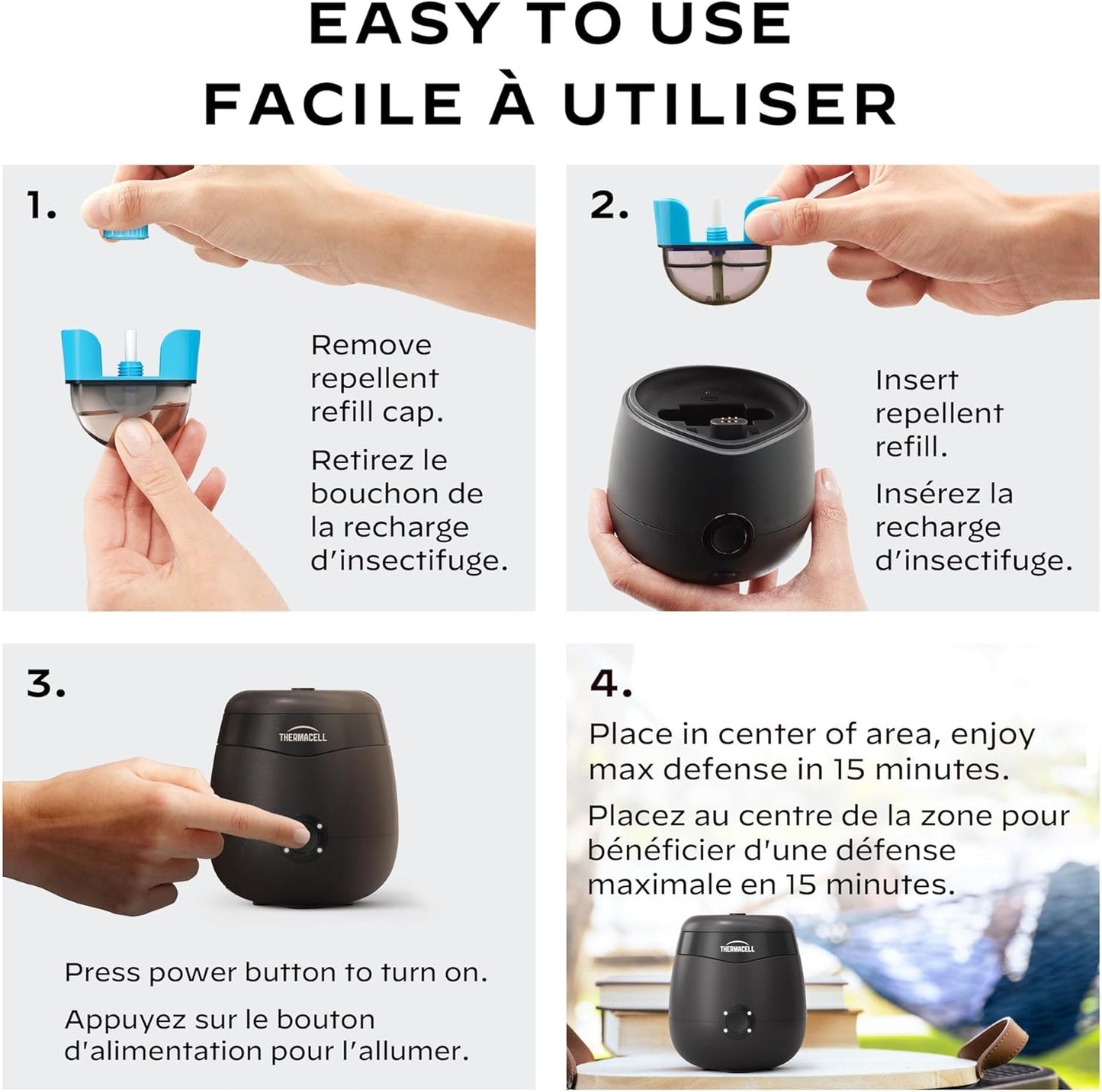 EASY TO USE
FACILE À UTILISER

1.

Remove repellent refill cap.

Retirez le bouchon de la recharge d'insectifuge.

2.

Insert repellent refill.

Insérez la recharge d'insectifuge.

3.

THERMACELL

Press power button to turn on.

Appuyez sur le bouton d'alimentation pour l'allumer.

4.

Place in center of area, enjoy max defense in 15 minutes.

Placez au centre de la zone pour bénéficier d'une défense maximale en 15 minutes.

THERMACELL