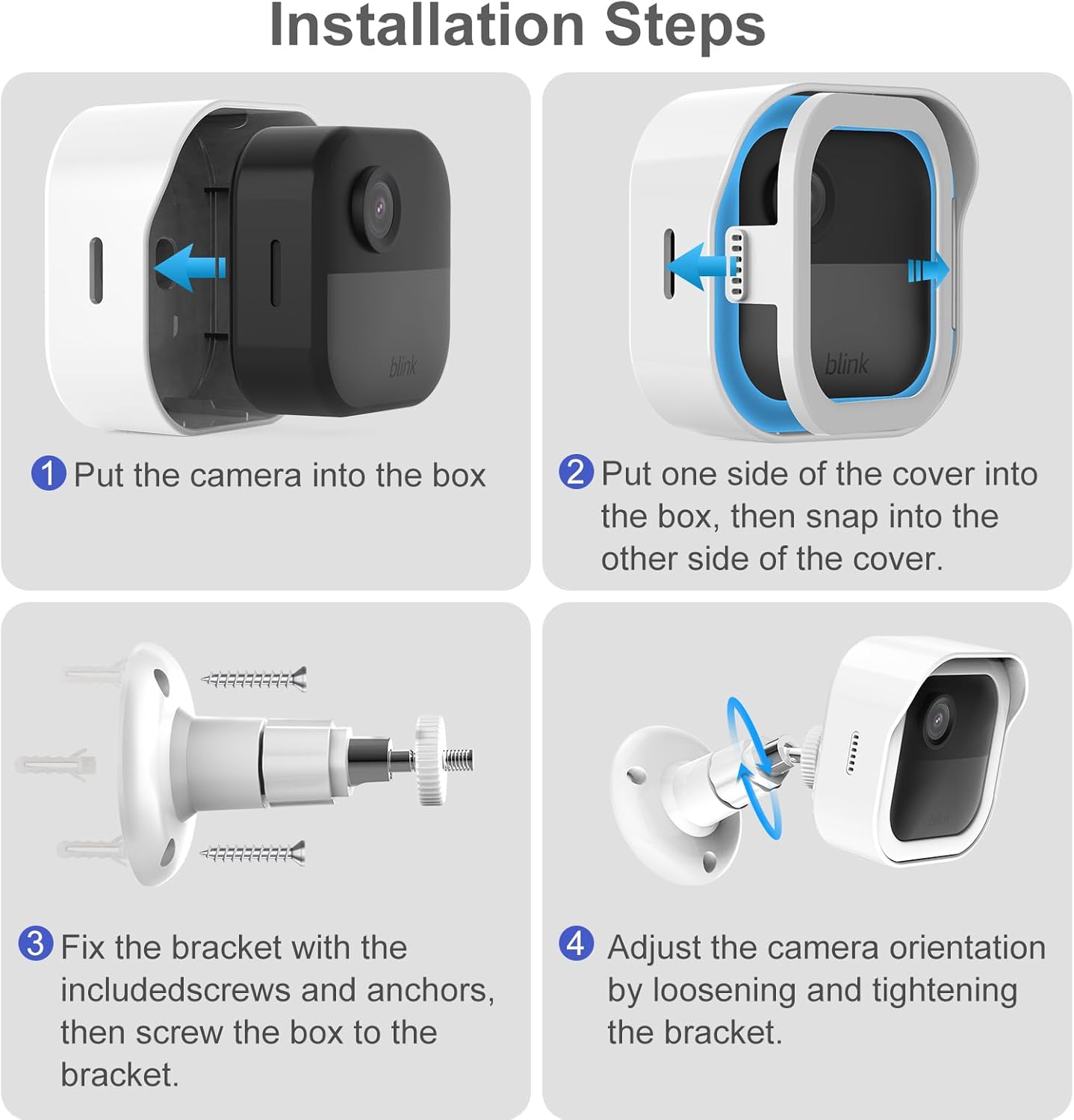 Installation Steps

blink

1 Put the camera into the box

blink

2 Put one side of the cover into the box, then snap into the other side of the cover.

3 Fix the bracket with the includedscrews and anchors, then screw the box to the bracket.

4 Adjust the camera orientation by loosening and tightening the bracket.