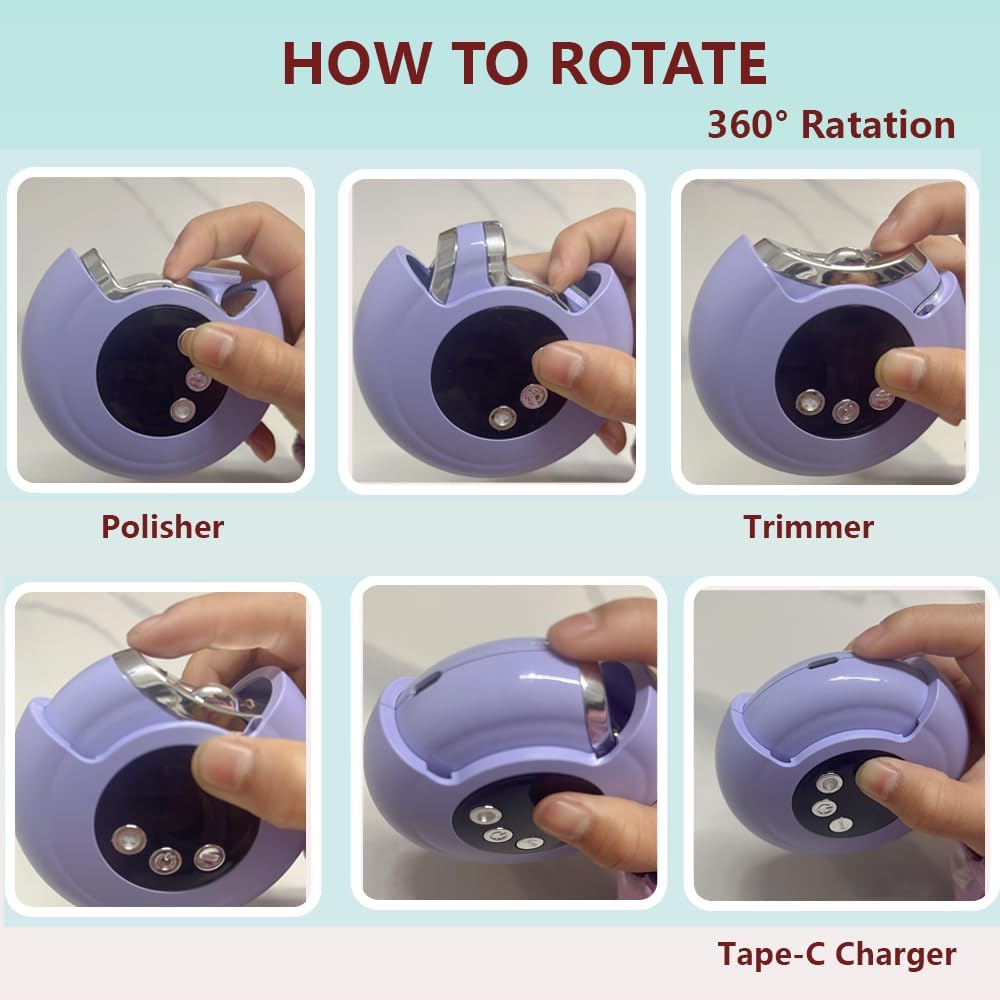 HOW TO ROTATE

360° Ratation

Polisher

Trimmer

Tape-C Charger