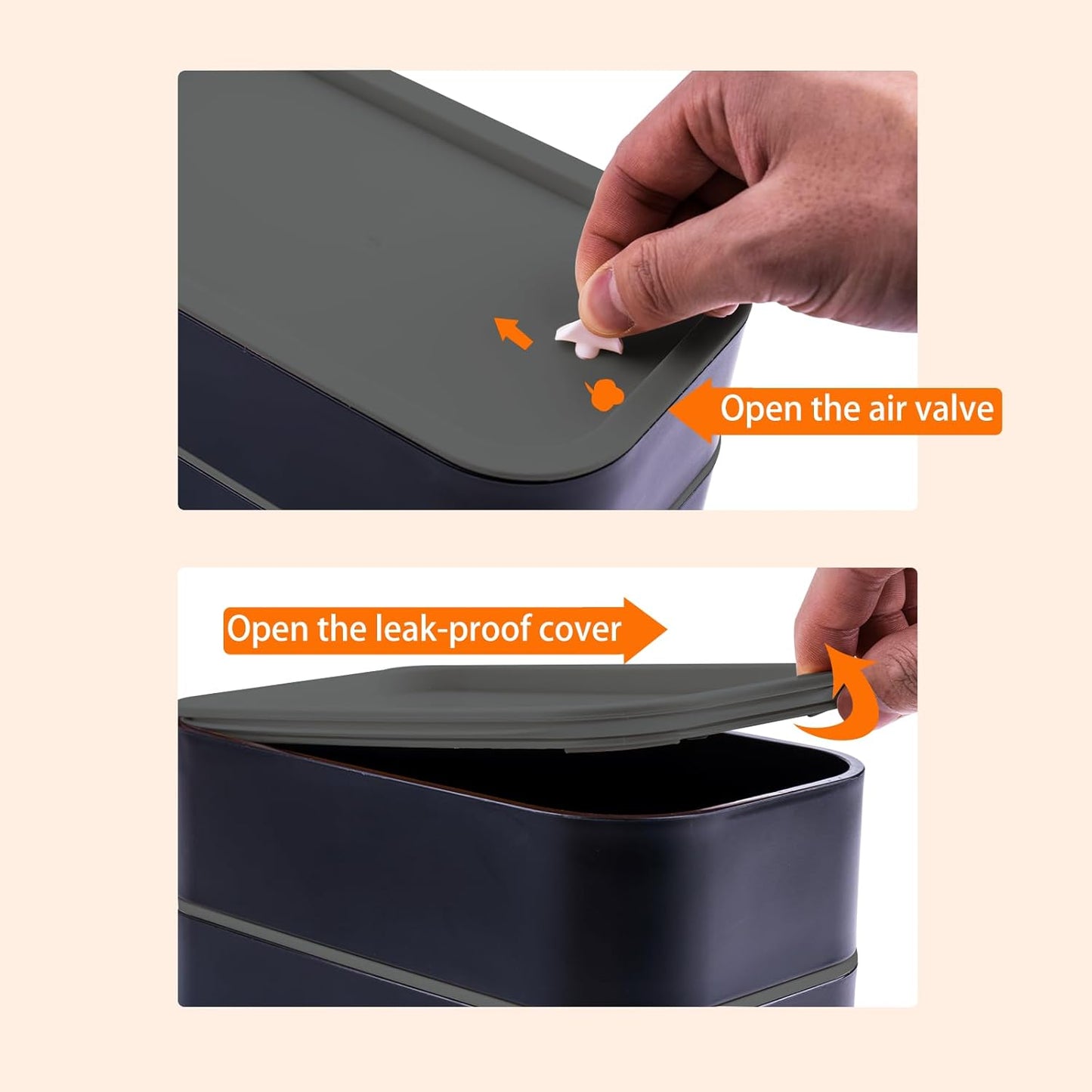 Open the air valve

Open the leak-proof cover