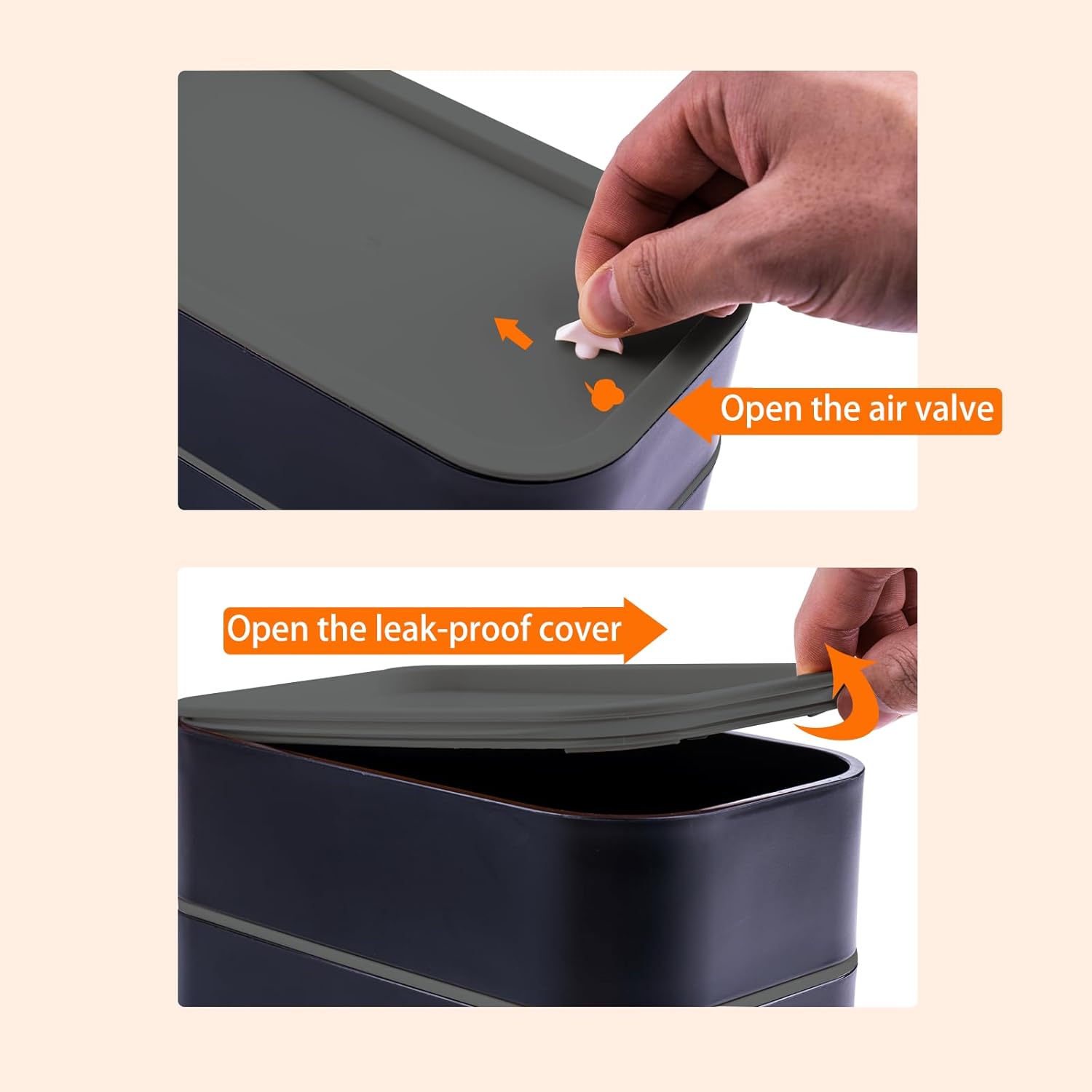 Open the air valve

Open the leak-proof cover