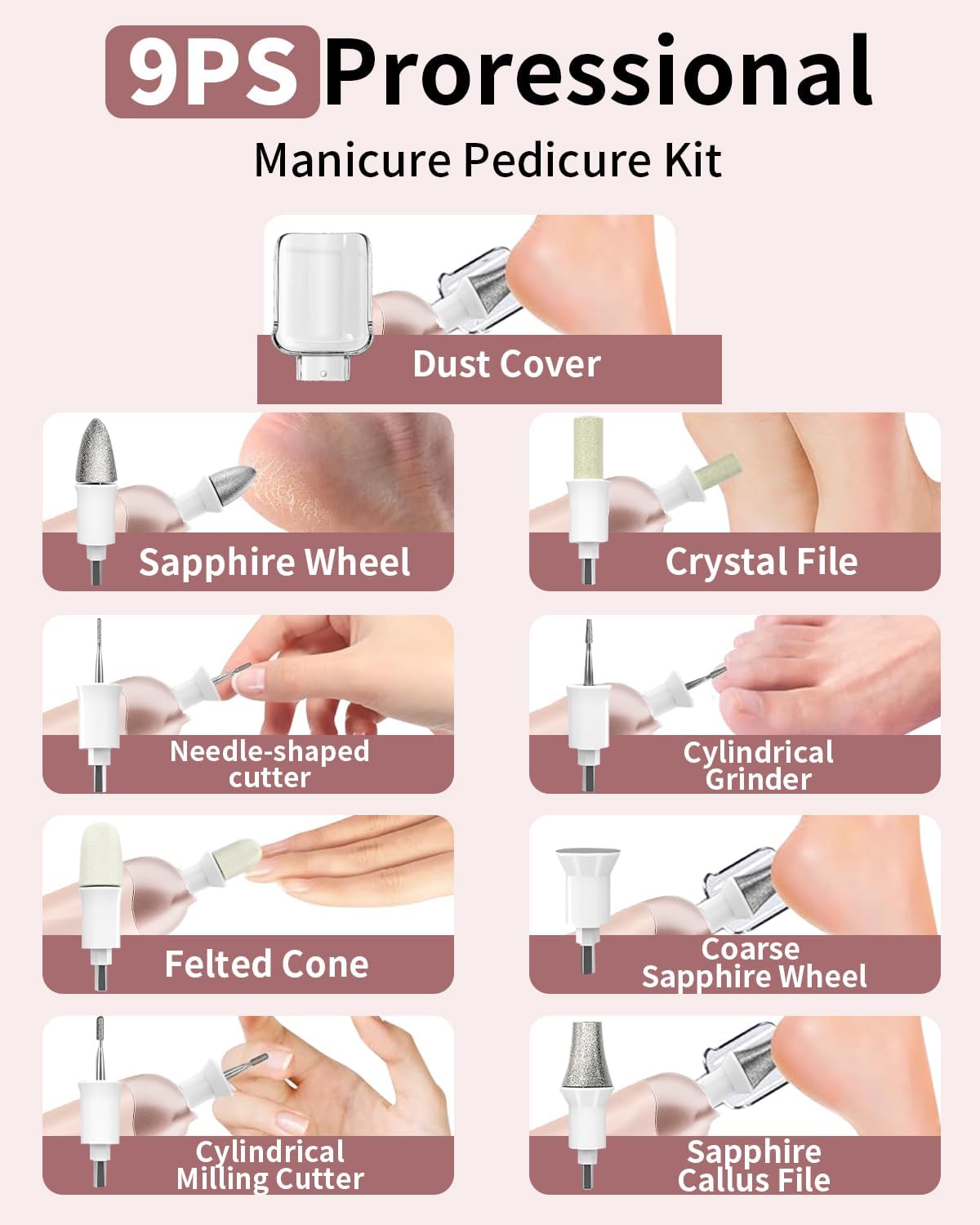 9PS Proressional

Manicure Pedicure Kit

Dust Cover

Sapphire Wheel

Crystal File

Needle-shaped cutter

Cylindrical Grinder

Felted Cone

Coarse Sapphire Wheel

Cylindrical Milling Cutter

Sapphire Callus File