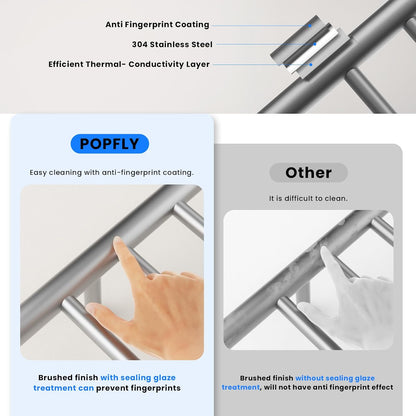 Anti Fingerprint Coating
304 Stainless Steel
Efficient Thermal- Conductivity Layer

POPFLY

Easy cleaning with anti-fingerprint coating.

Brushed finish with sealing glaze treatment can prevent fingerprints

Other

It is difficult to clean.

Brushed finish without sealing glaze treatment, will not have anti fingerprint effect