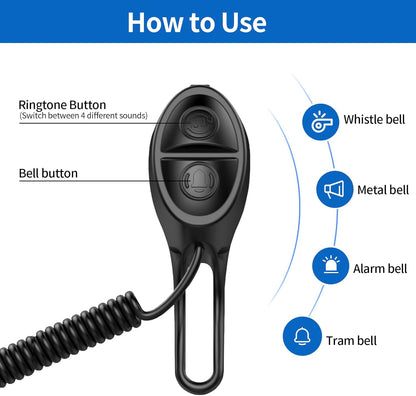 How to Use

Ringtone Button
(Switch between 4 different sounds)

Bell button

Whistle bell

Metal bell

Alarm bell

Tram bell