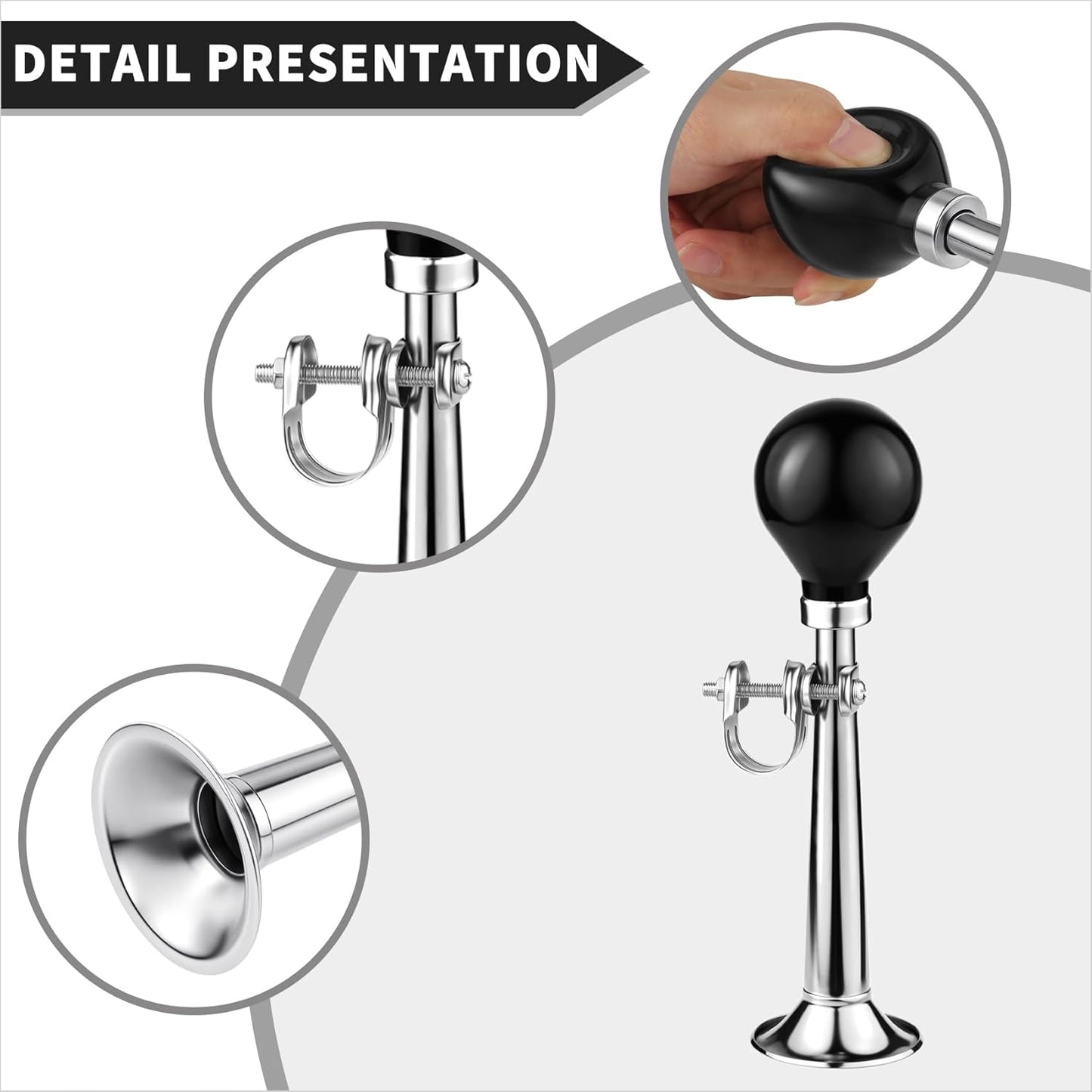 DETAIL PRESENTATION