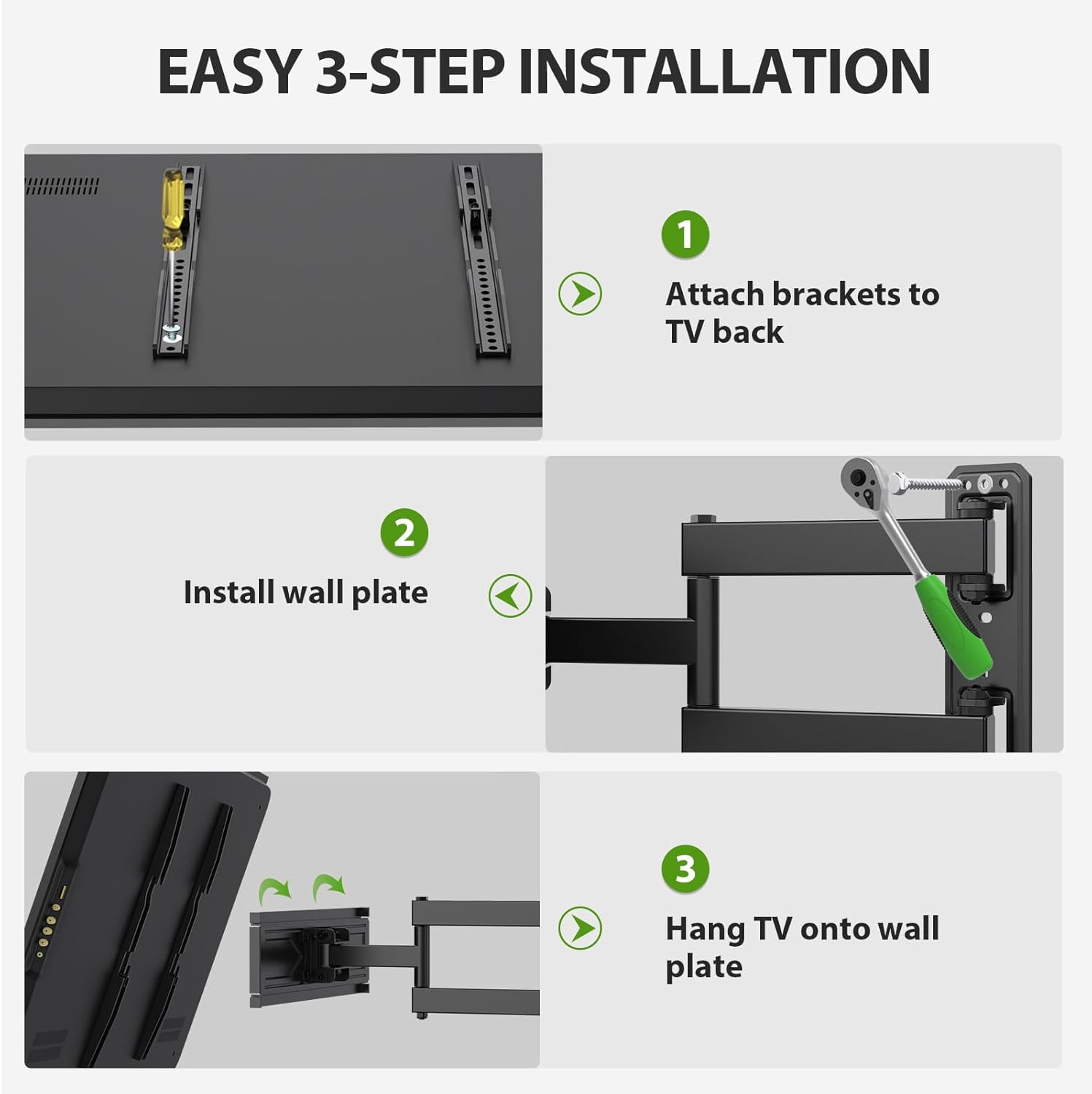 EASY 3-STEP INSTALLATION

1
Attach brackets to TV back

2
Install wall plate

3
Hang TV onto wall plate