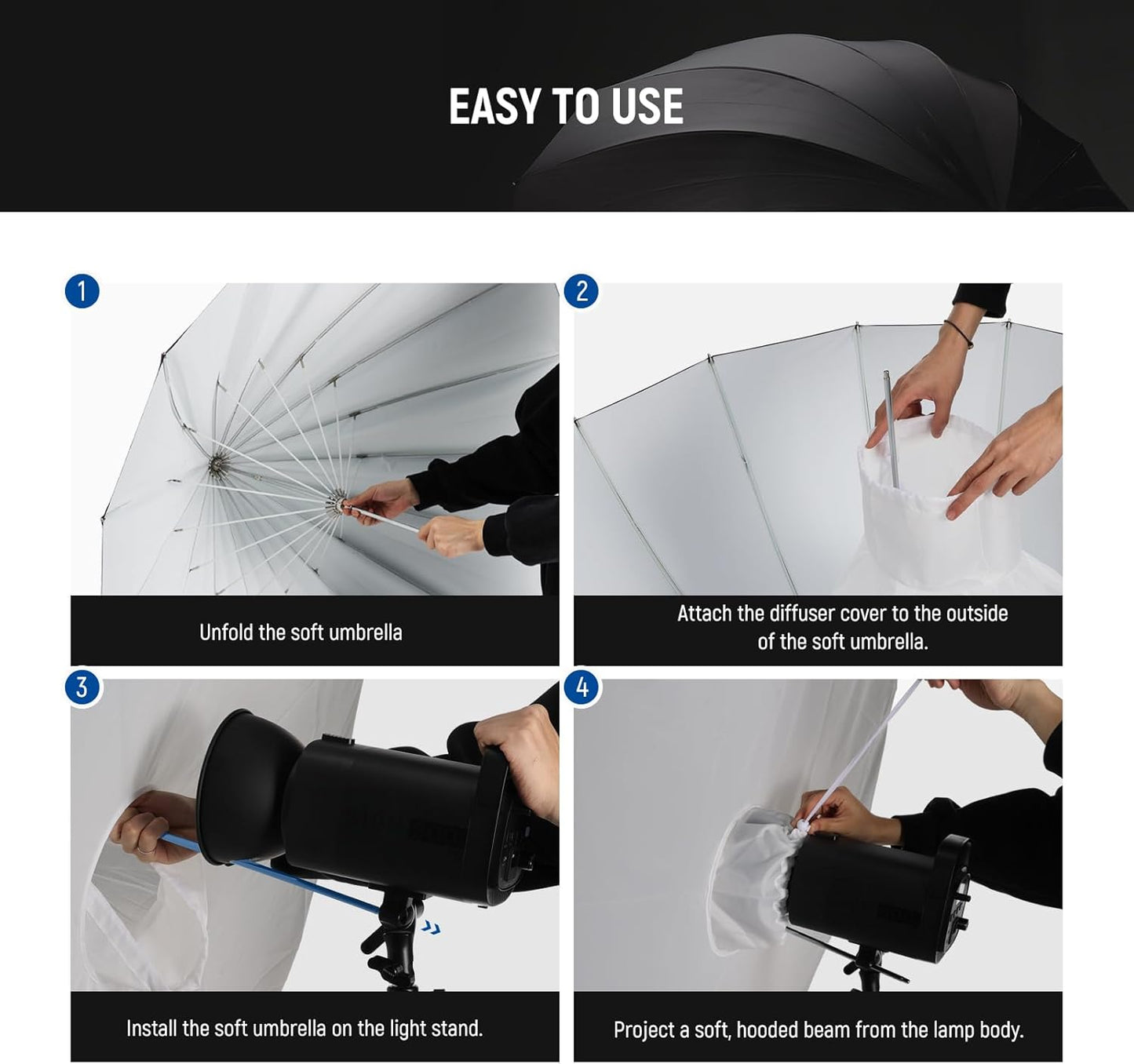 EASY TO USE

1

Unfold the soft umbrella

2

Attach the diffuser cover to the outside of the soft umbrella.

3

Install the soft umbrella on the light stand.

4

Project a soft, hooded beam from the lamp body.