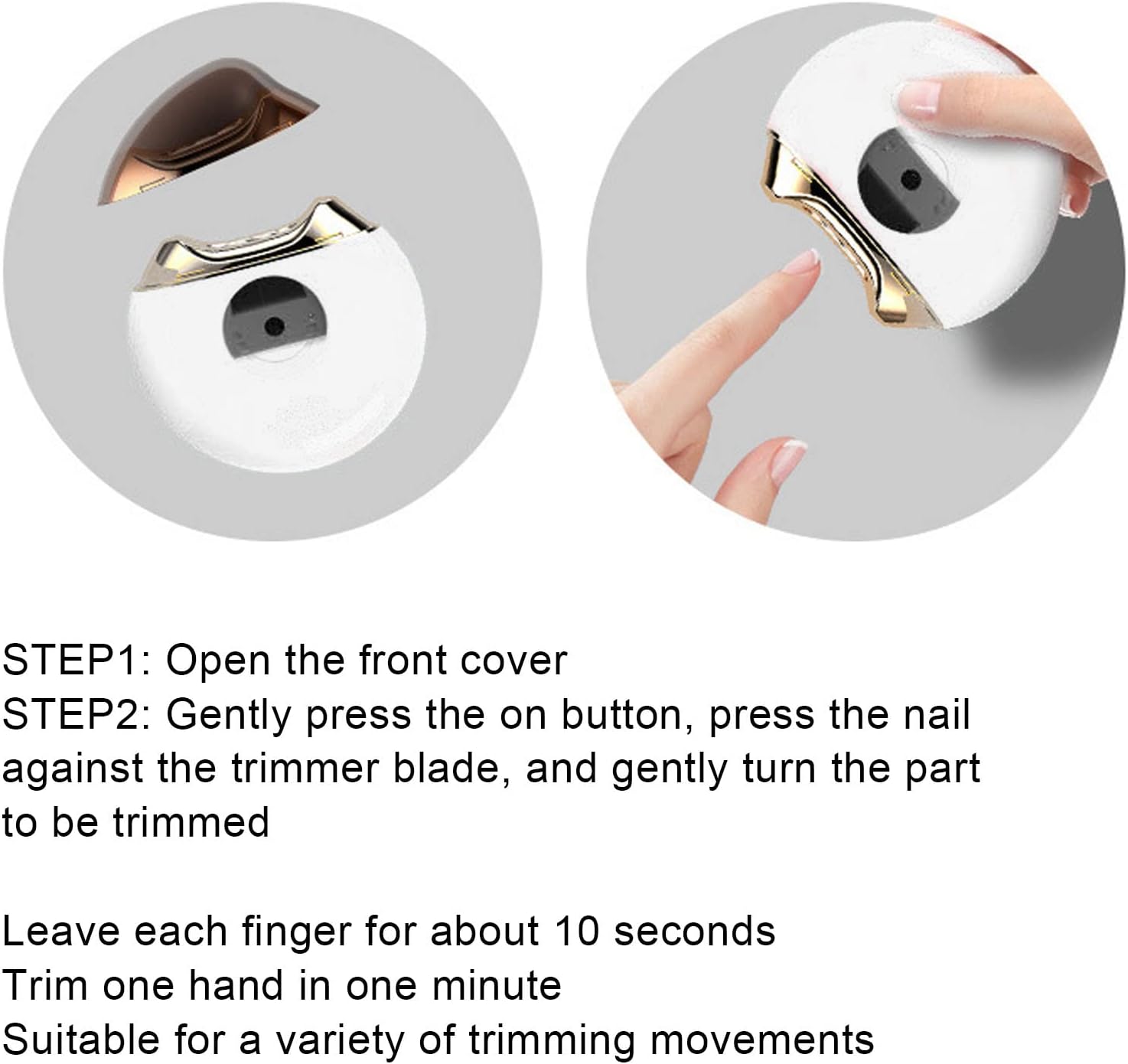 STEP1: Open the front cover
STEP2: Gently press the on button, press the nail against the trimmer blade, and gently turn the part to be trimmed

Leave each finger for about 10 seconds
Trim one hand in one minute
Suitable for a variety of trimming movements