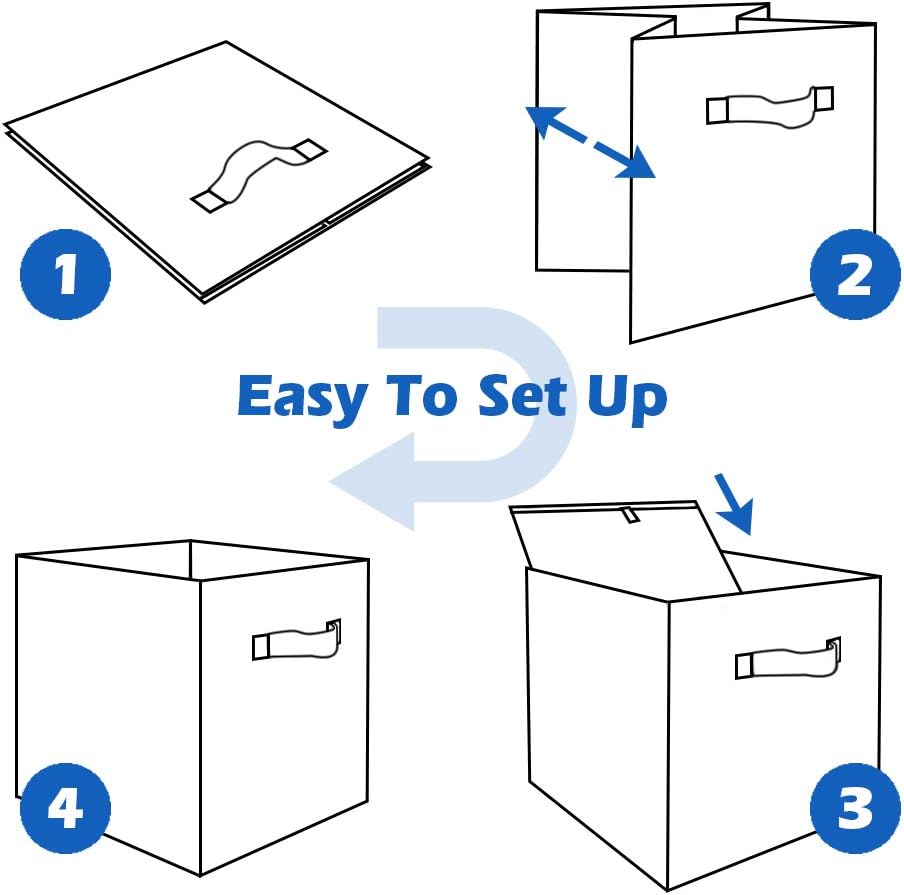 1

2

Easy To Set Up

4

3