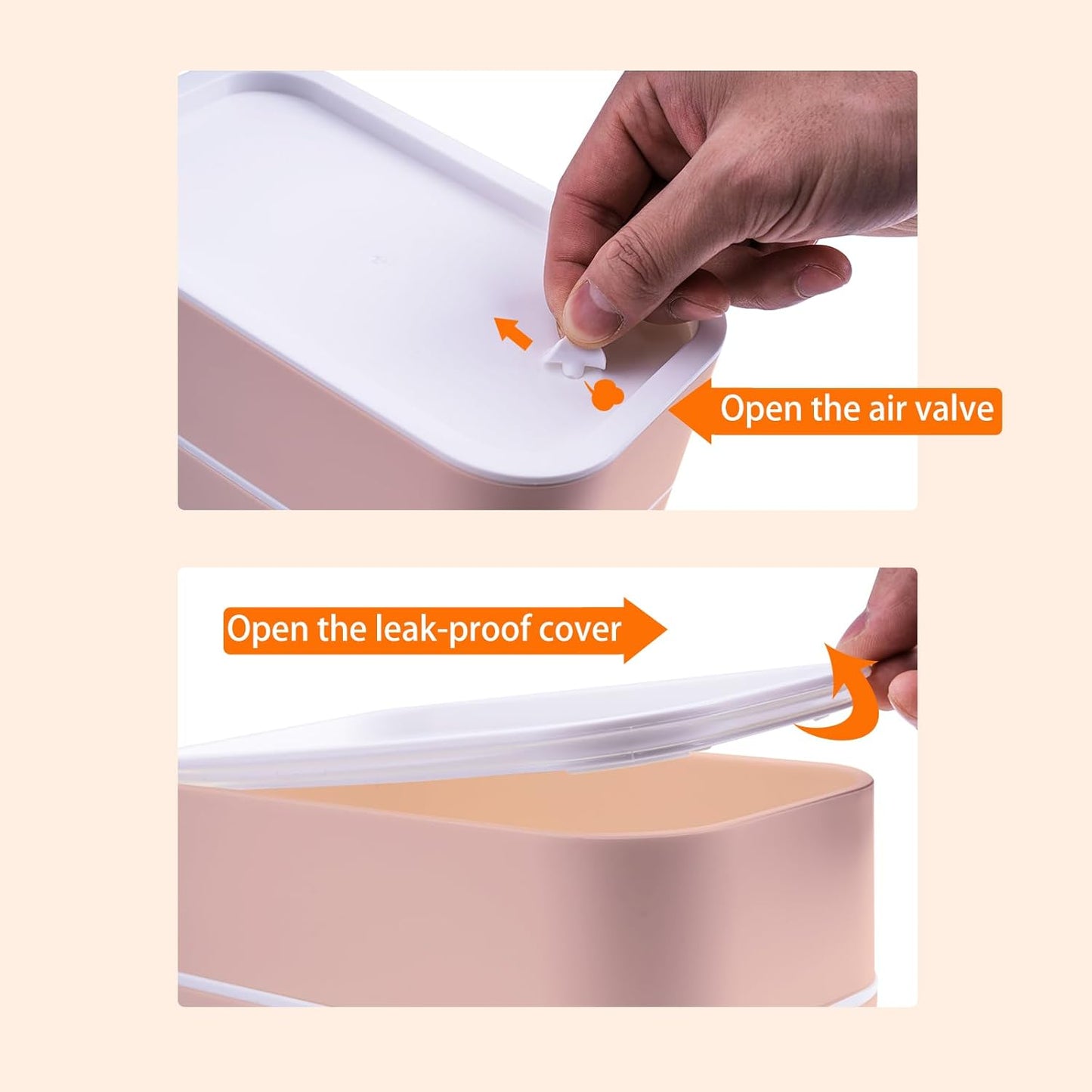 Open the air valve

Open the leak-proof cover