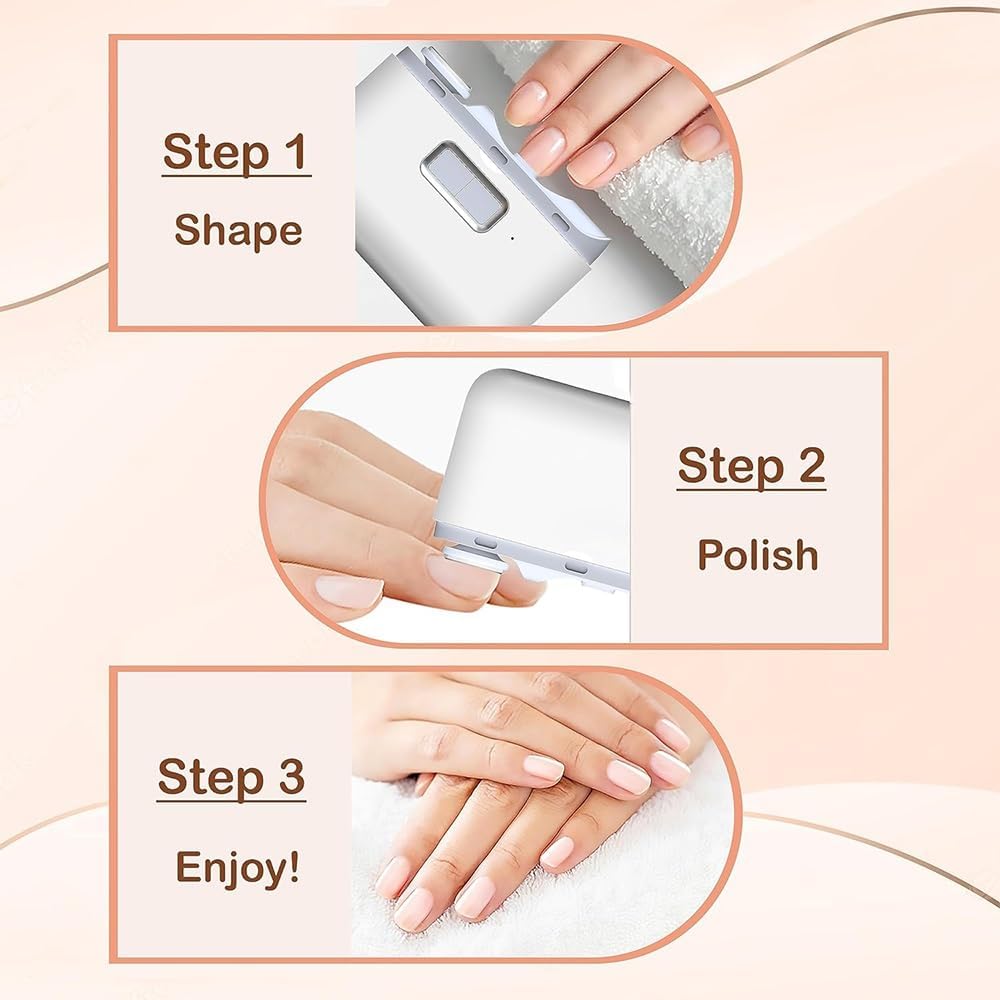 Step 1
Shape

Step 2
Polish

Step 3
Enjoy!