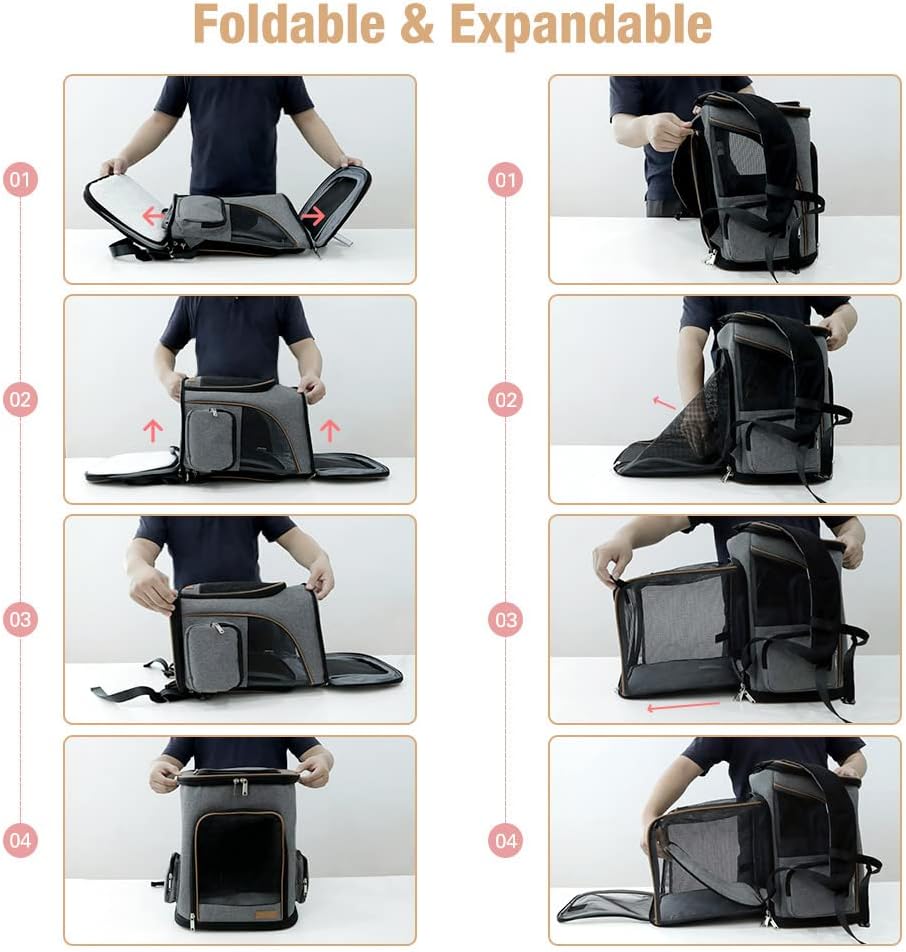 Foldable & Expandable

01

02

03

04

01

02

03

04