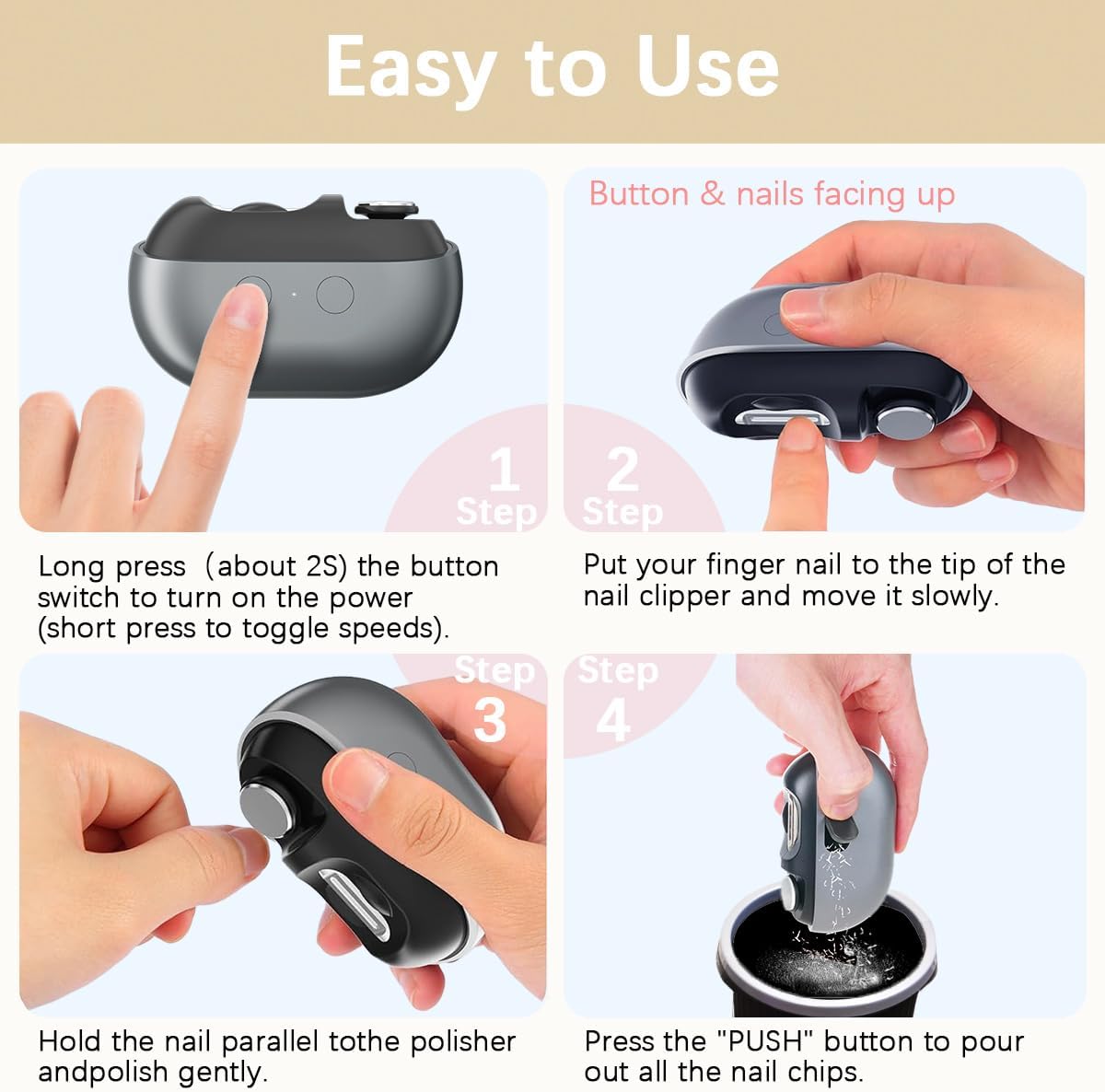 Easy to Use

1 Step

Long press（about 2S) the button switch to turn on the power (short press to toggle speeds).

Button & nails facing up

2 Step

Put your finger nail to the tip of the nail clipper and move it slowly.

Step 3

Hold the nail parallel tothe polisher andpolish gently.

Step 4

Press the "PUSH" button to pour out all the nail chips.