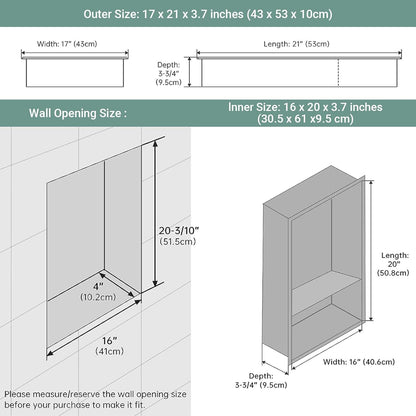 Outer Size: 17 x 21 x 3.7 inches (43 x 53 x 10cm)

Width: 17" (43cm)

Length: 21" (53cm)

Depth: 3-3/4" (9.5cm)

Wall Opening Size :

Inner Size: 16 x 20 x 3.7 inches (30.5 x 61 x9.5 cm)

20-3/10" (51.5cm)

4" (10.2cm)

16" (41cm)

Length: 20" (50.8cm)

Width: 16" (40.6cm)

Depth: 3-3/4" (9.5cm)

Please measure/reserve the wall opening size before your purchase to make it fit.