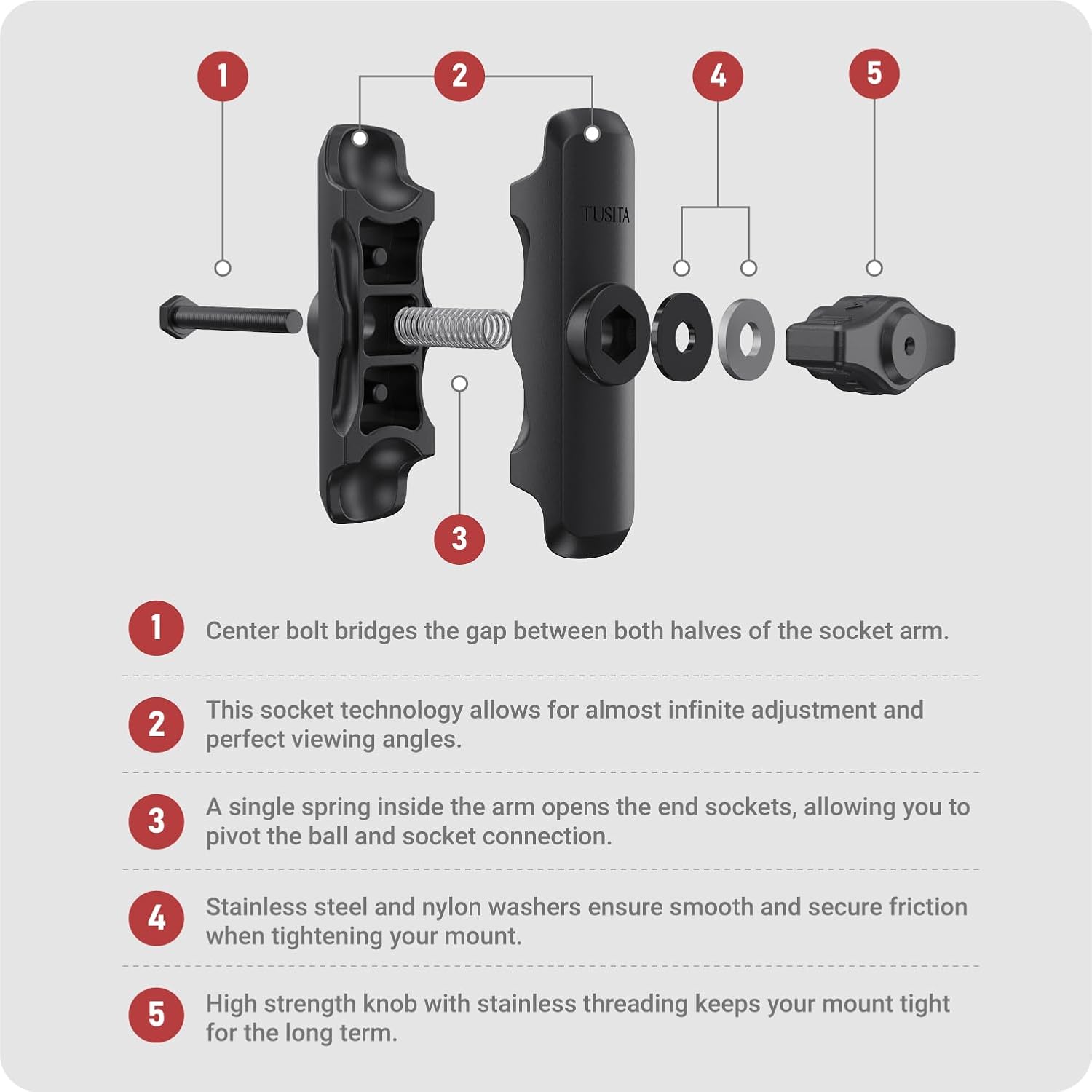 1

2

4

5

TUSITA

3

1 Center bolt bridges the gap between both halves of the socket arm.

2 This socket technology allows for almost infinite adjustment and perfect viewing angles.

3 A single spring inside the arm opens the end sockets, allowing you to pivot the ball and socket connection.

4 Stainless steel and nylon washers ensure smooth and secure friction when tightening your mount.

5 High strength knob with stainless threading keeps your mount tight for the long term.