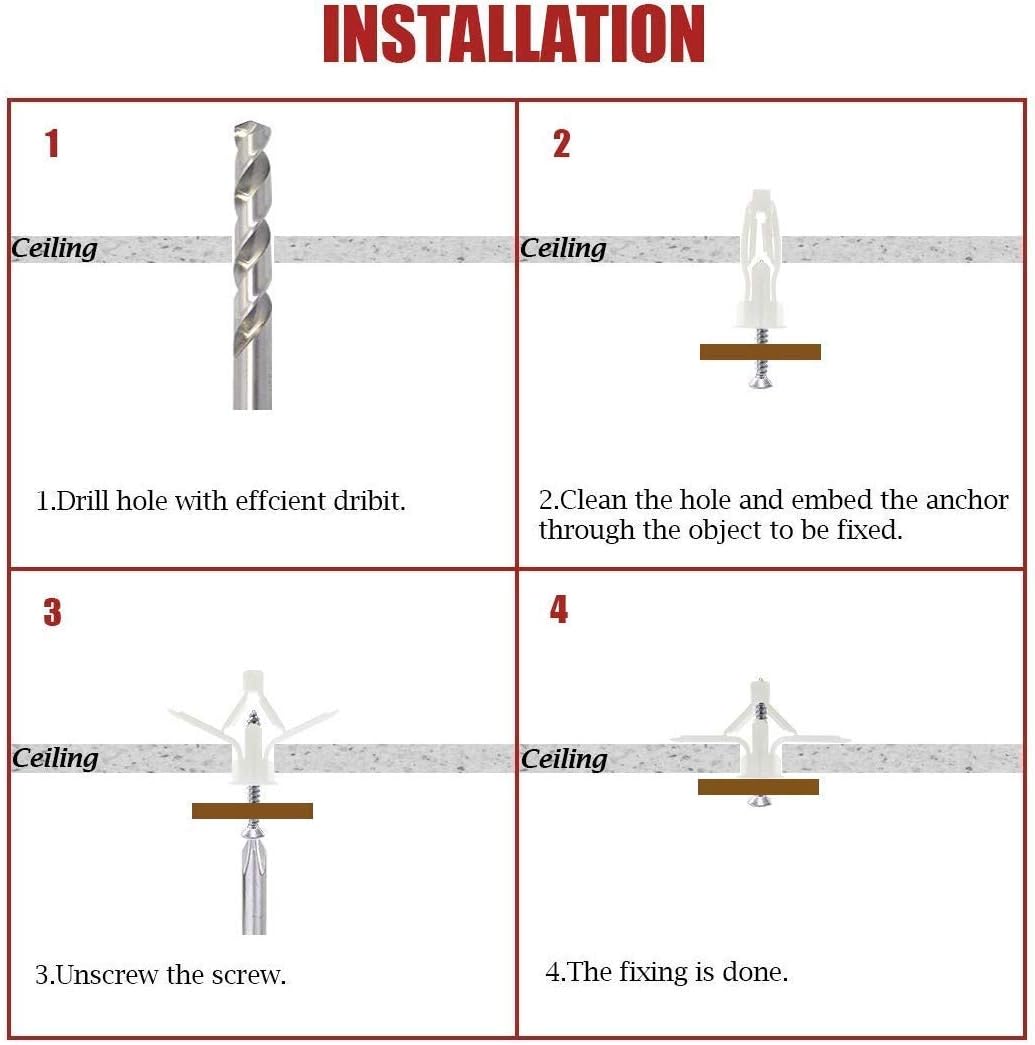 INSTALLATION

1

Ceiling

1.Drill hole with effcient dribit.

2

Ceiling

2.Clean the hole and embed the anchor through the object to be fixed.

3

Ceiling

3.Unscrew the screw.

4

Ceiling

4.The fixing is done.