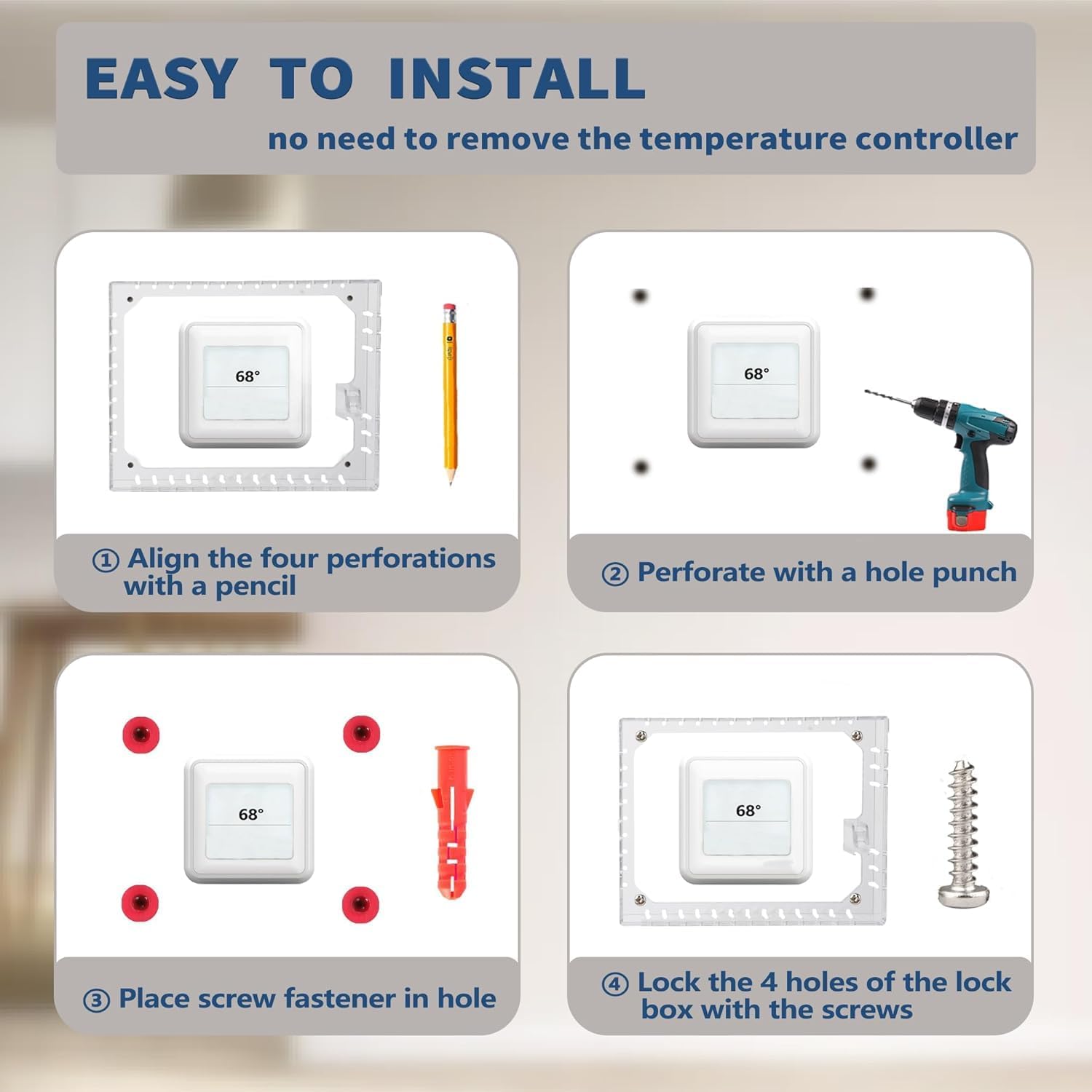 EASY TO INSTALL

no need to remove the temperature controller

68°

① Align the four perforations with a pencil

68°

② Perforate with a hole punch

68°

③ Place screw fastener in hole

68°

④ Lock the 4 holes of the lock box with the screws