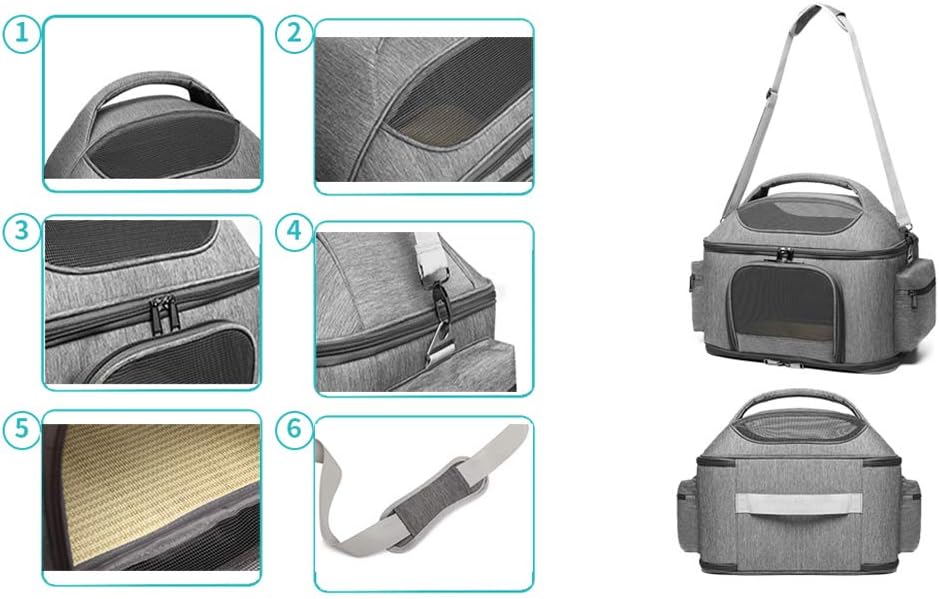 1
2
3
4
5
6