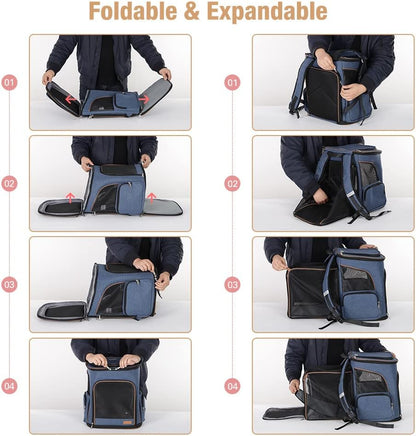 Foldable & Expandable

01

02

03

04

01

02

03

04