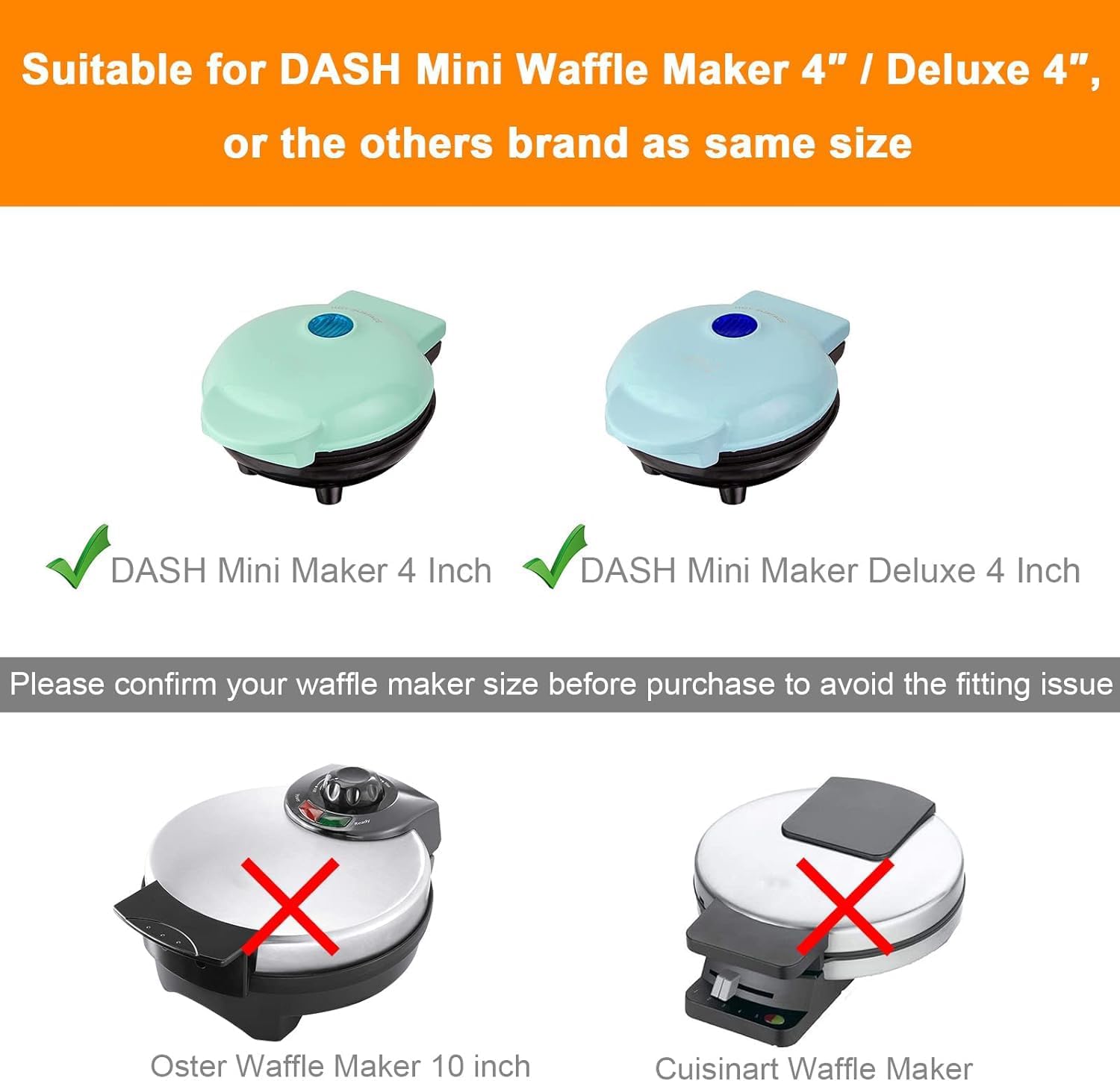 Suitable for DASH Mini Waffle Maker 4" / Deluxe 4", or the others brand as same size

DASH Mini Maker 4 Inch

DASH Mini Maker Deluxe 4 Inch

Please confirm your waffle maker size before purchase to avoid the fitting issue

Ready

Oster Waffle Maker 10 inch

Cuisinart Waffle Maker