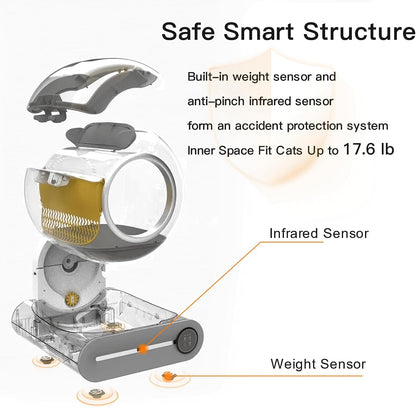 Safe Smart Structure

Built-in weight sensor and
anti-pinch infrared sensor
form an accident protection system
Inner Space Fit Cats Up to 17.6 lb

Infrared Sensor

Weight Sensor