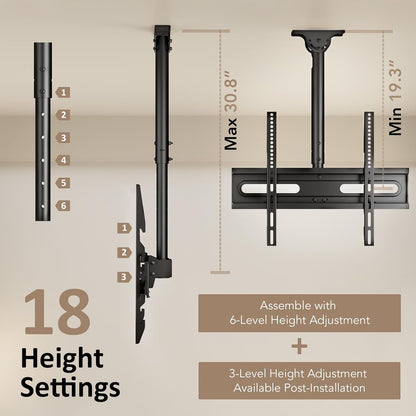 1
2
3
4
5
6

1
2
3

Max 30.8"

Min 19.3"

18

Height Settings

Assemble with 6-Level Height Adjustment

+

3-Level Height Adjustment Available Post-Installation