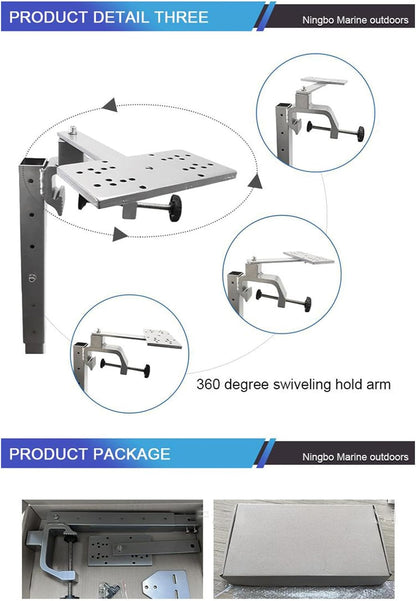 PRODUCT DETAIL THREE

Ningbo Marine outdoors

360 degree swiveling hold arm

PRODUCT PACKAGE

Ningbo Marine outdoors