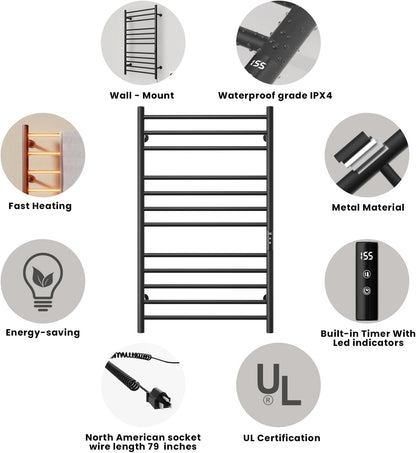 Wall - Mount

155

Waterproof grade IPX4

Fast Heating

Metal Material

Energy-saving

155

Built-in Timer With Led indicators

North American socket wire length 79 inches

UL
®

UL Certification