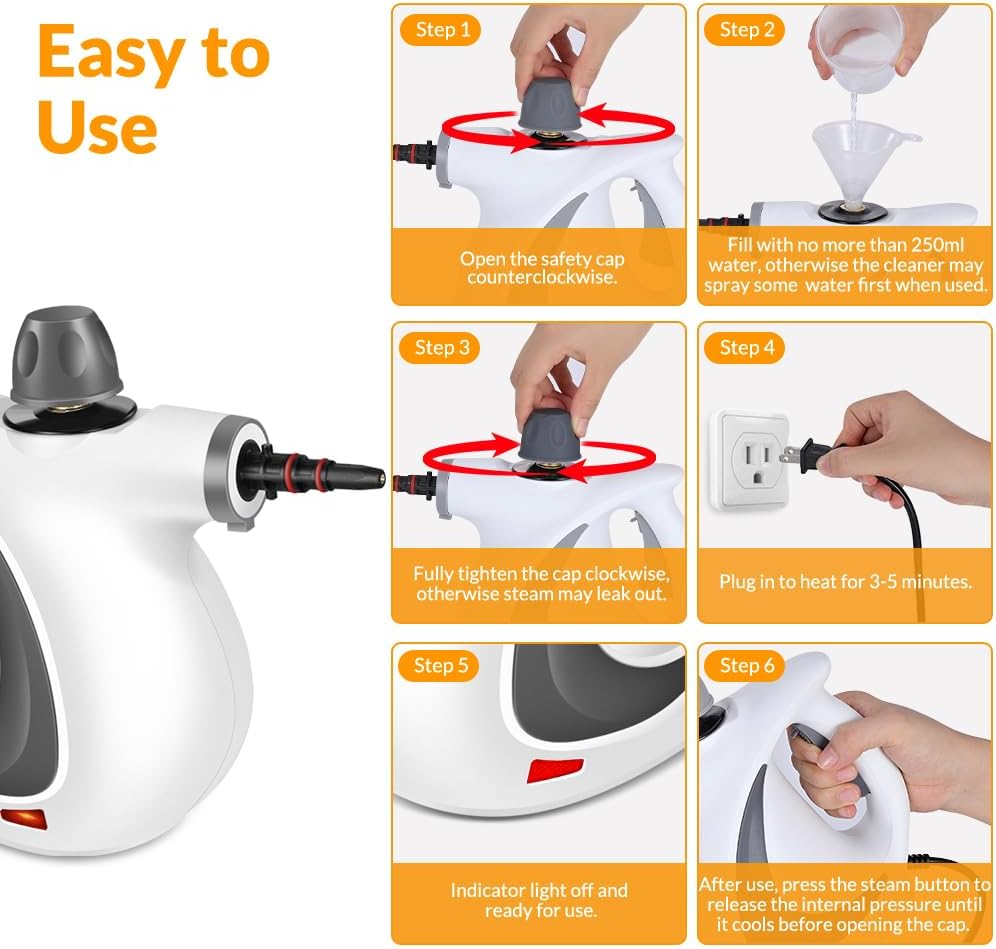 Easy to Use

Step 1

Open the safety cap counterclockwise.

Step 2

Fill with no more than 250ml water, otherwise the cleaner may spray some water first when used.

Step 3

Fully tighten the cap clockwise, otherwise steam may leak out.

Step 4

Plug in to heat for 3-5 minutes.

Step 5

Indicator light off and ready for use.

Step 6

After use, press the steam button to release the internal pressure until it cools before opening the cap.