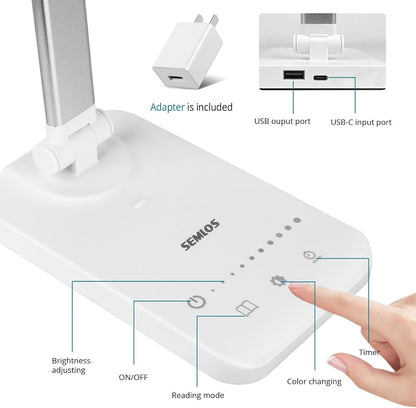 Adapter is included

USB ouput port

USB-C input port

SEMLOS

Brightness adjusting

ON/OFF

Reading mode

Color changing

Timer