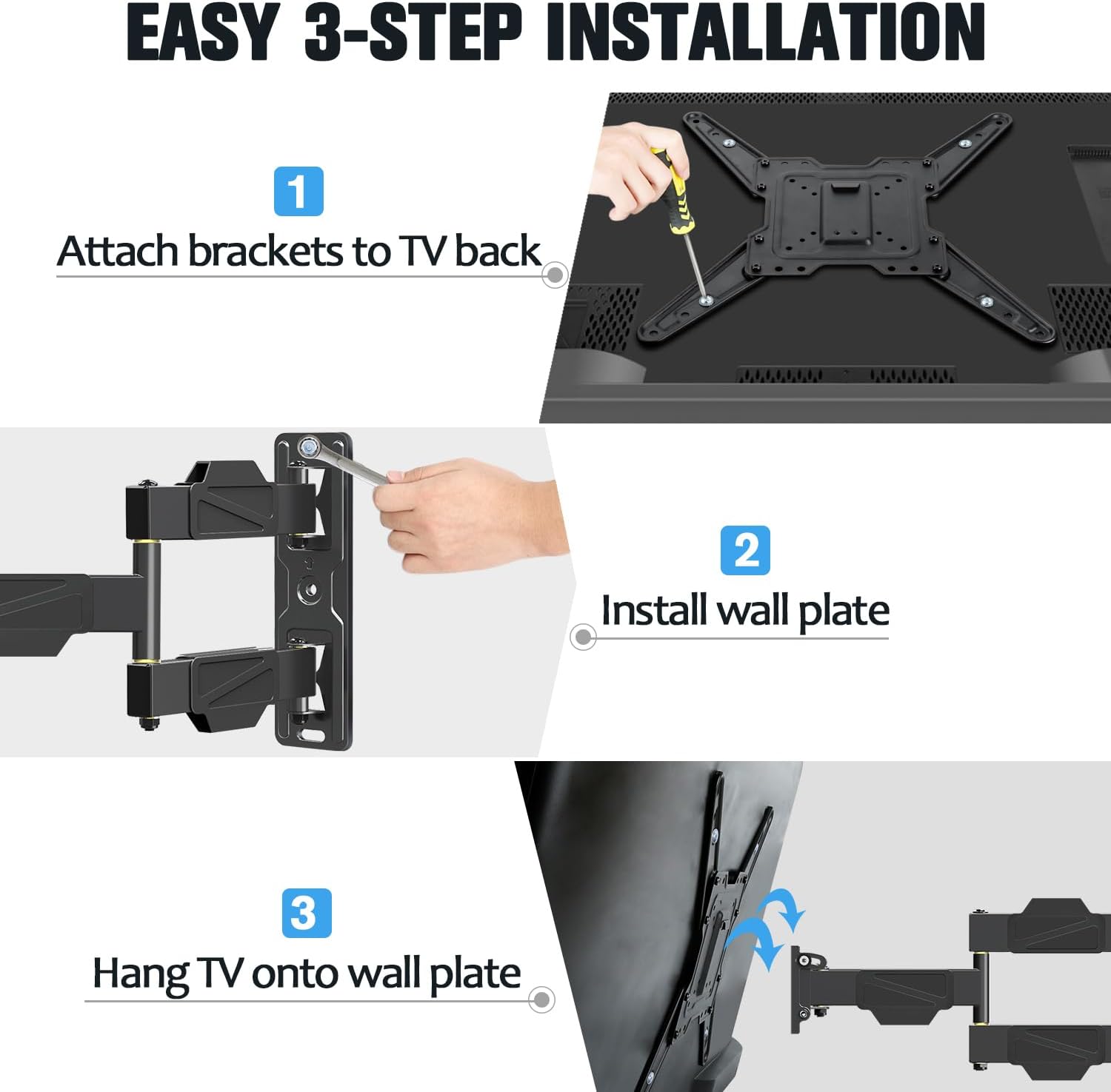 EASY 3-STEP INSTALLATION

1
Attach brackets to TV back

2
Install wall plate

3
Hang TV onto wall plate